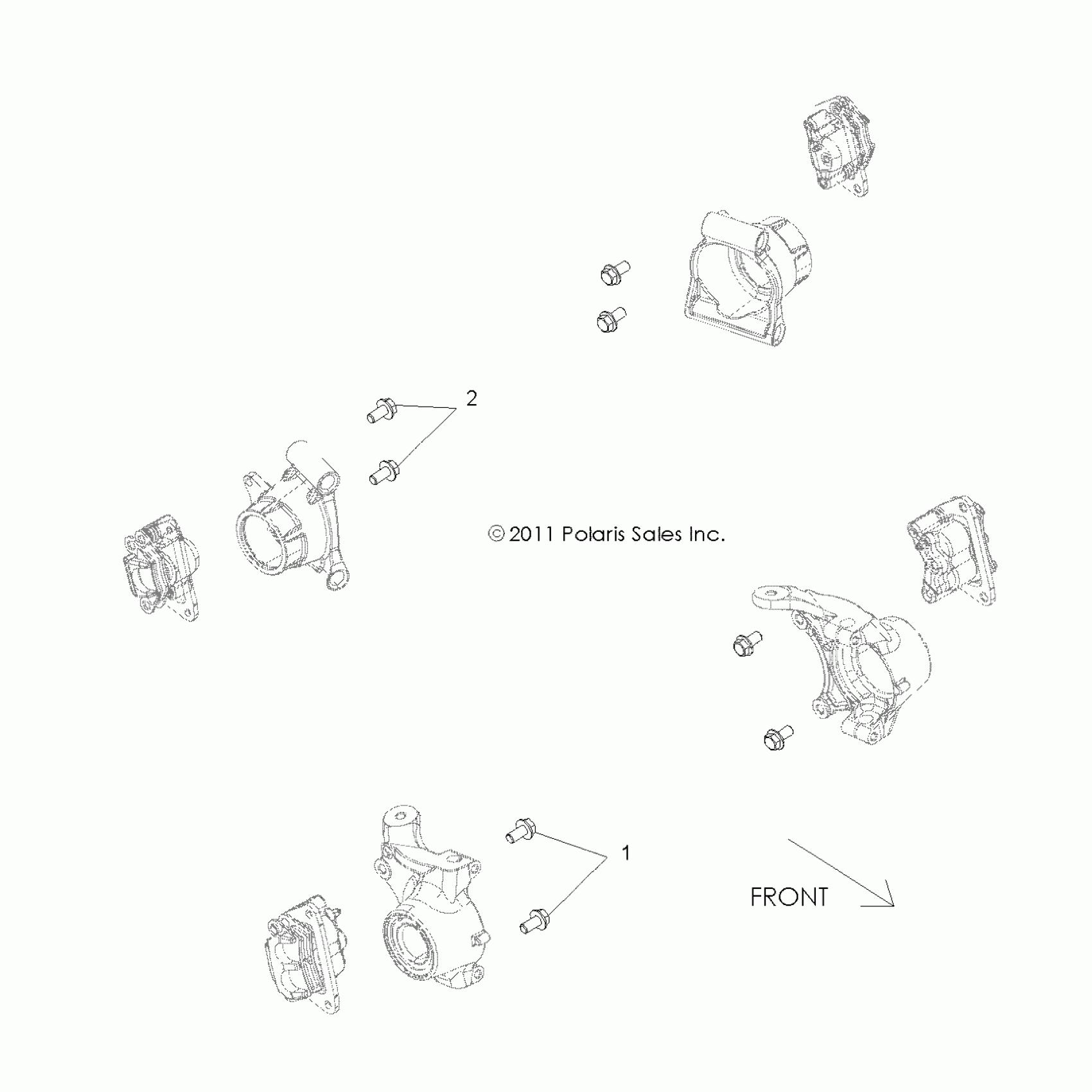 2

© 2011 Polaris Sales Inc.

1

FRONT