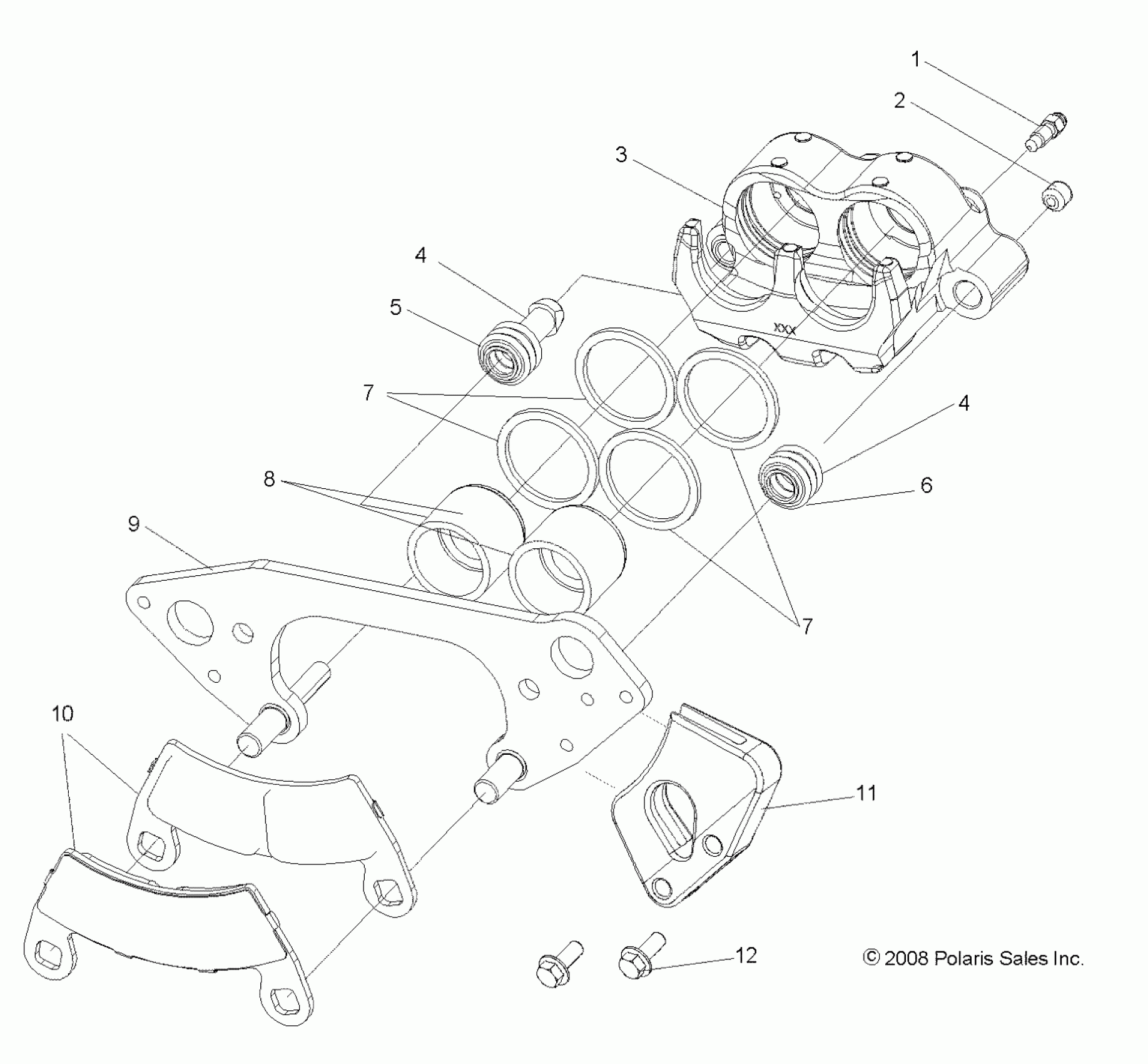 1
2
3
4
5
XXX
7
4
6
8
9
7
10
11
12
© 2008 Polaris Sales Inc.