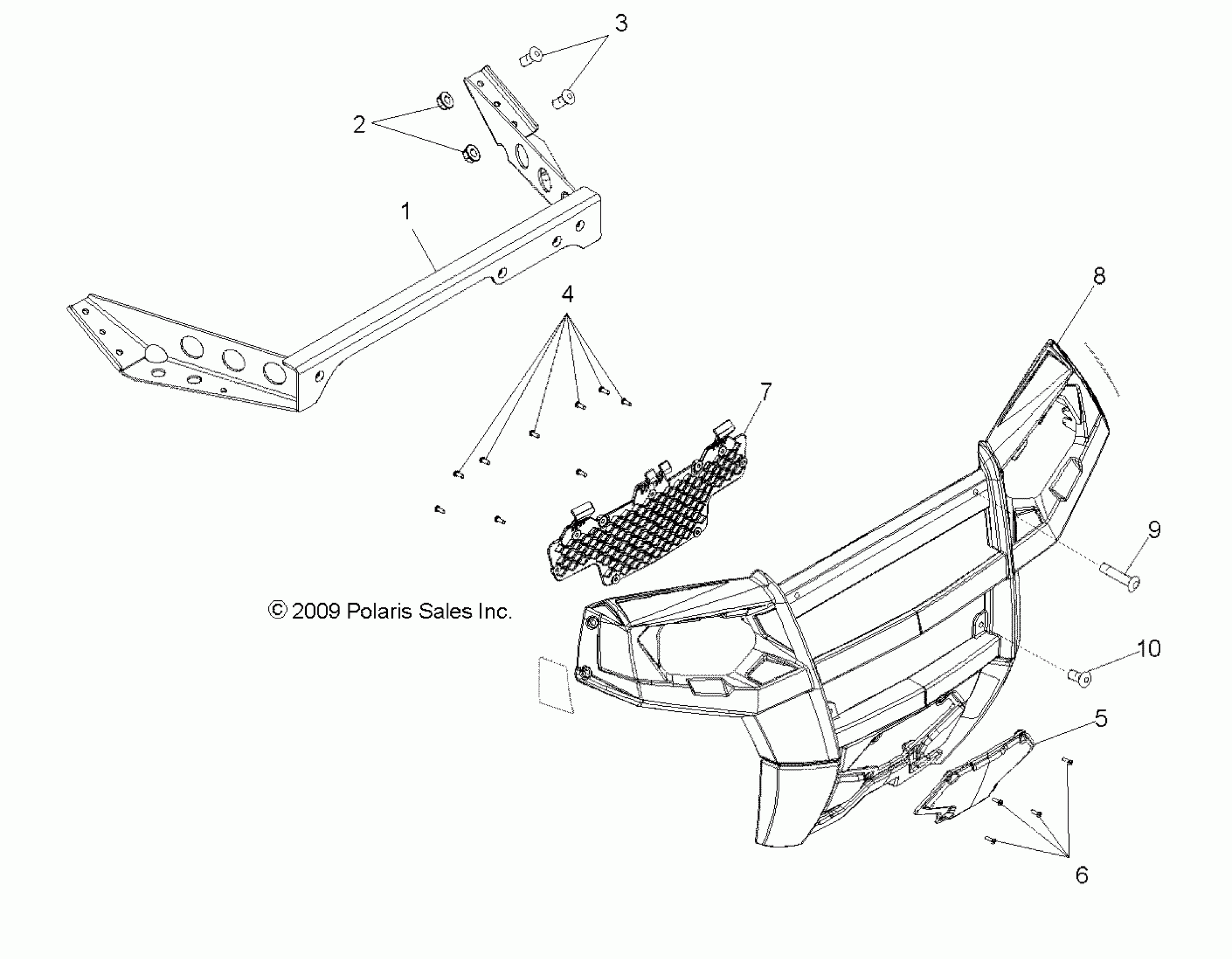 3

2

1

4

8

7

9

© 2009 Polaris Sales Inc.

10

5

6