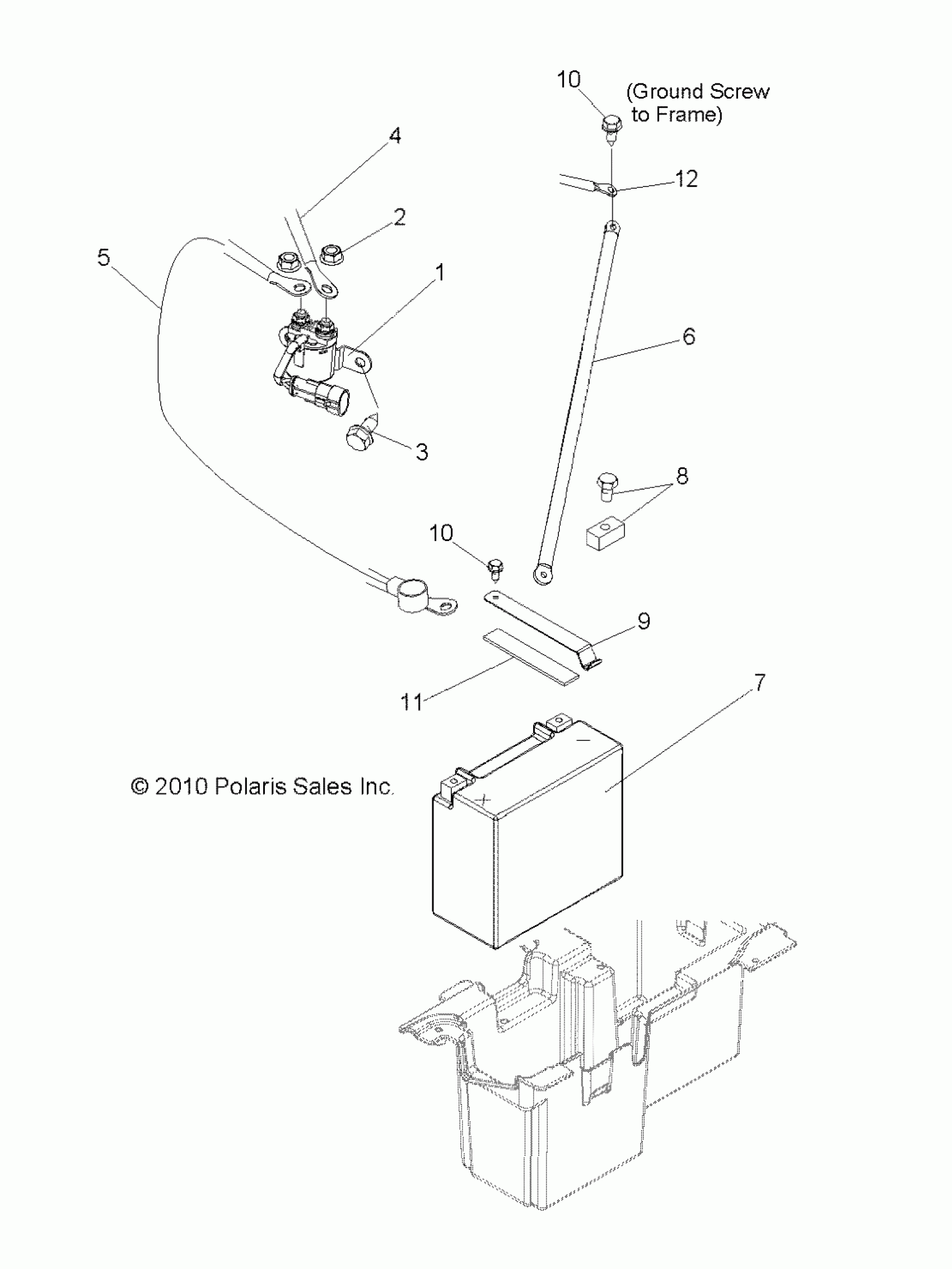 10
(Ground Screw to Frame)

4

12

2

5

1

6

3

8

10

9

11

7

© 2010 Polaris Sales Inc.