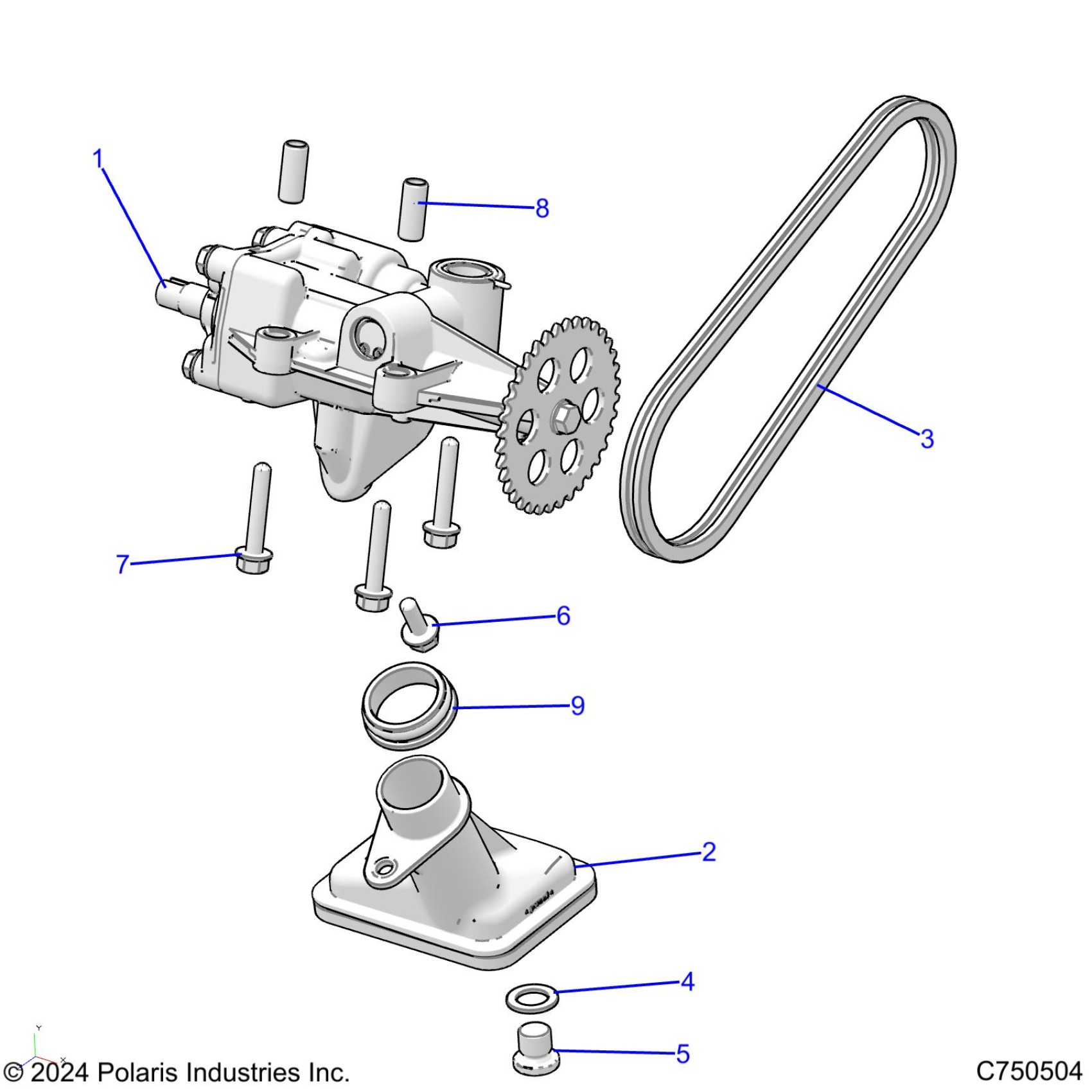 1

8

3

7

6

9

2

4

5

Y
X

© 2024 Polaris Industries Inc.

C750504