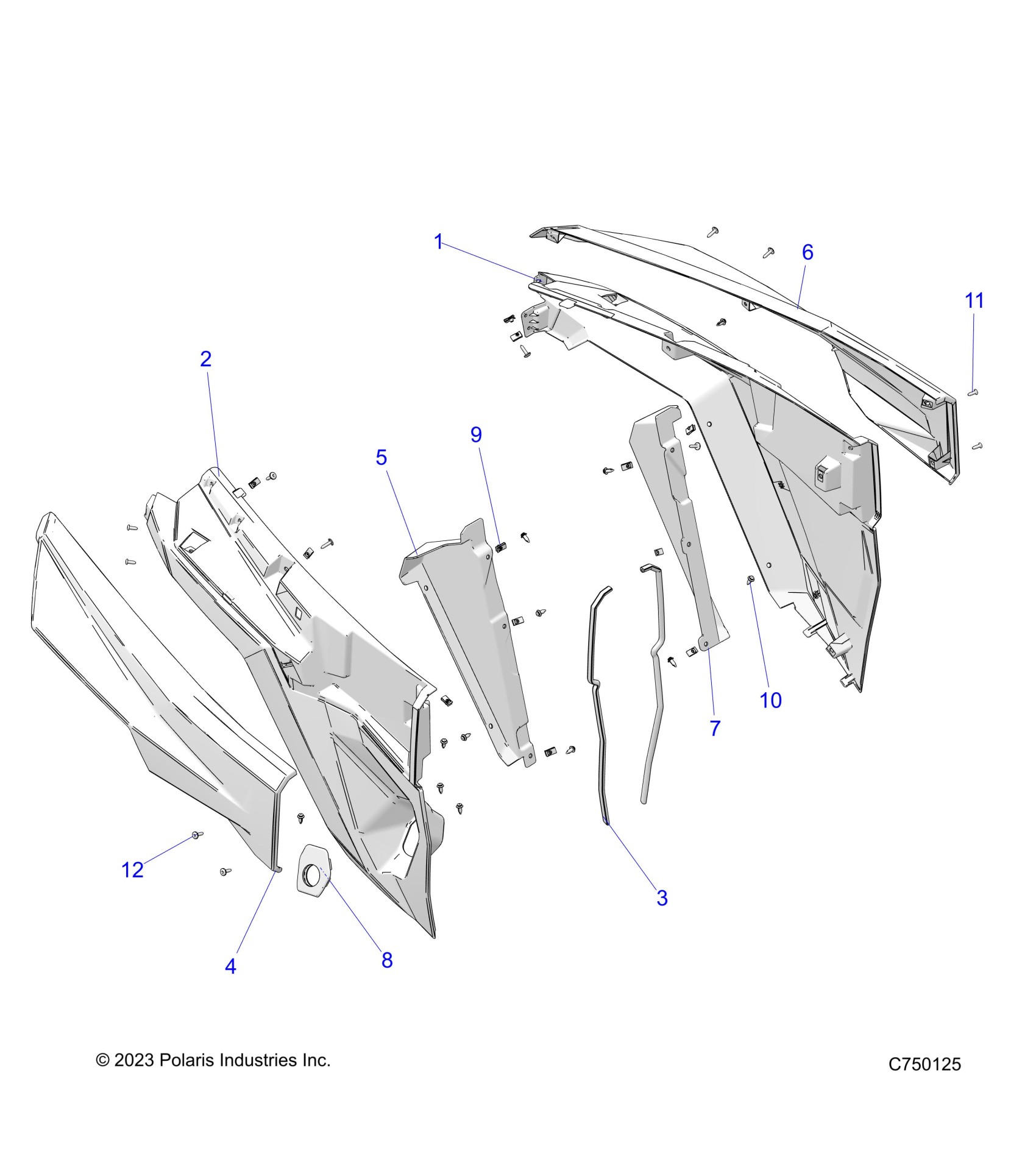 1
6
11
2
9
5
10
7
12
3
4
8

© 2023 Polaris Industries Inc.

C750125