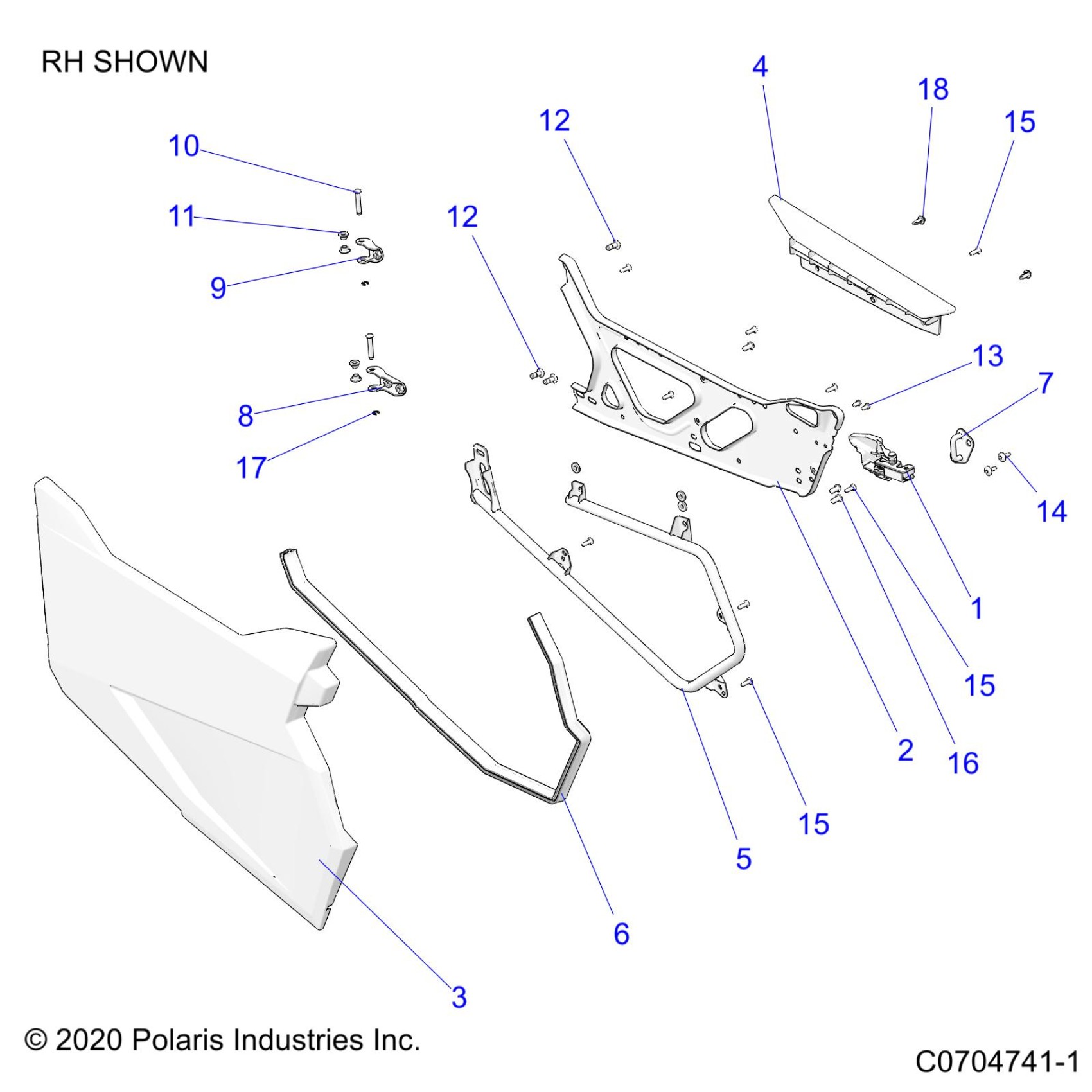 RH SHOWN

4
18
15
12
10
11
12
9
13
7
8
17
14
1
15
2
16
15
5
6
3

© 2020 Polaris Industries Inc.

C0704741-1