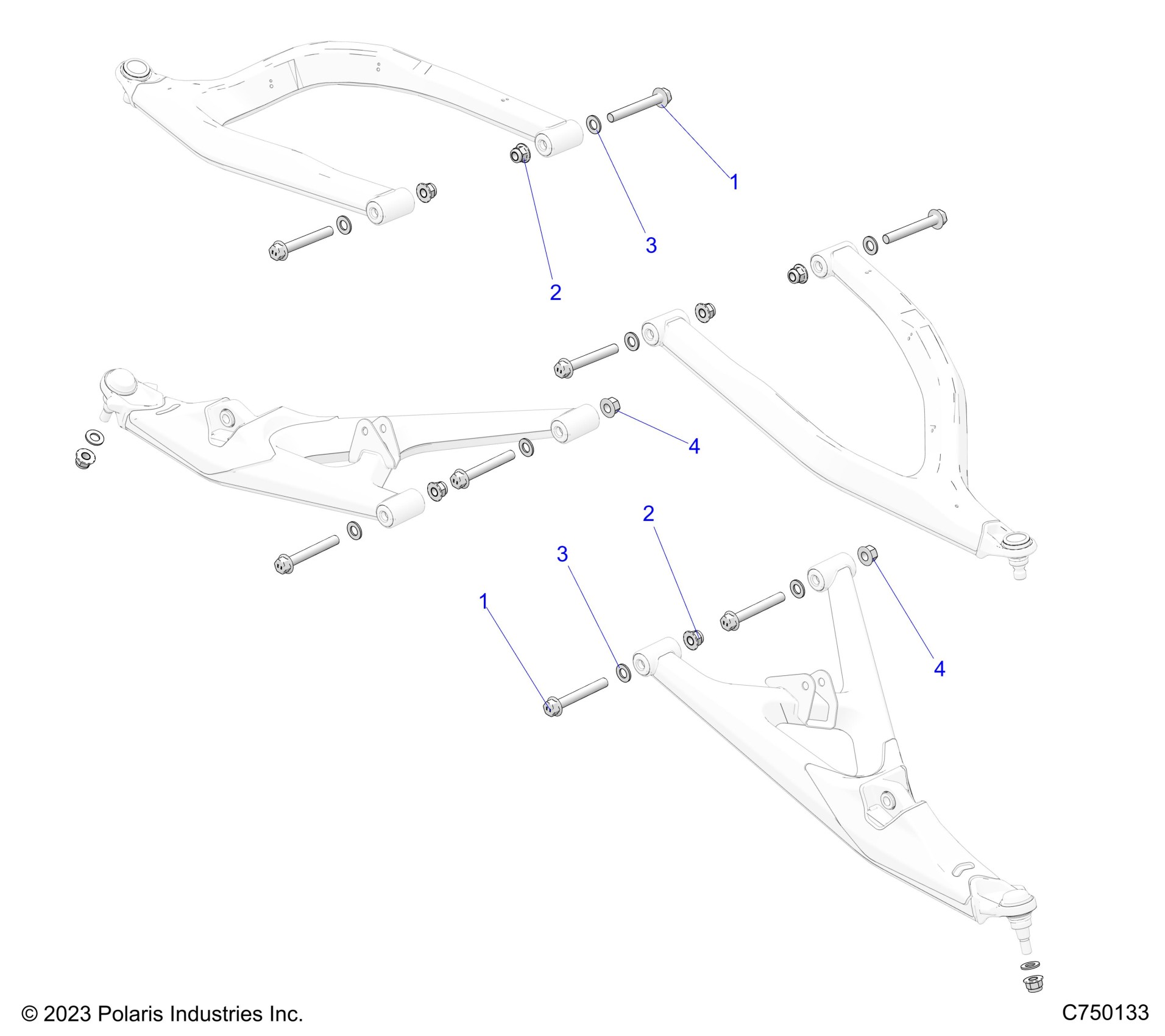 1
3
2
4
2
3
1
4
© 2023 Polaris Industries Inc.
C750133