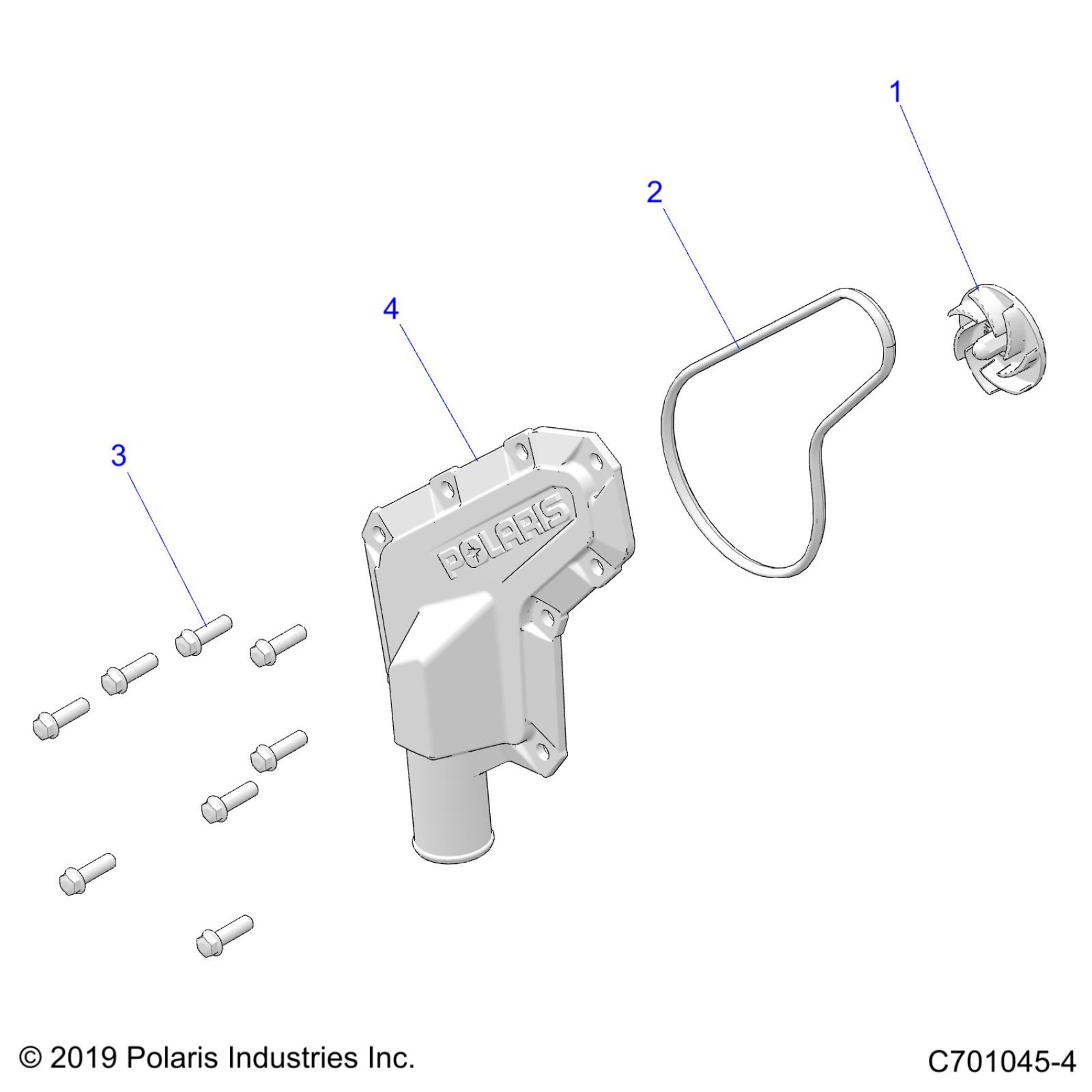 1

2

4

3

POLARIS

© 2019 Polaris Industries Inc.

C701045-4