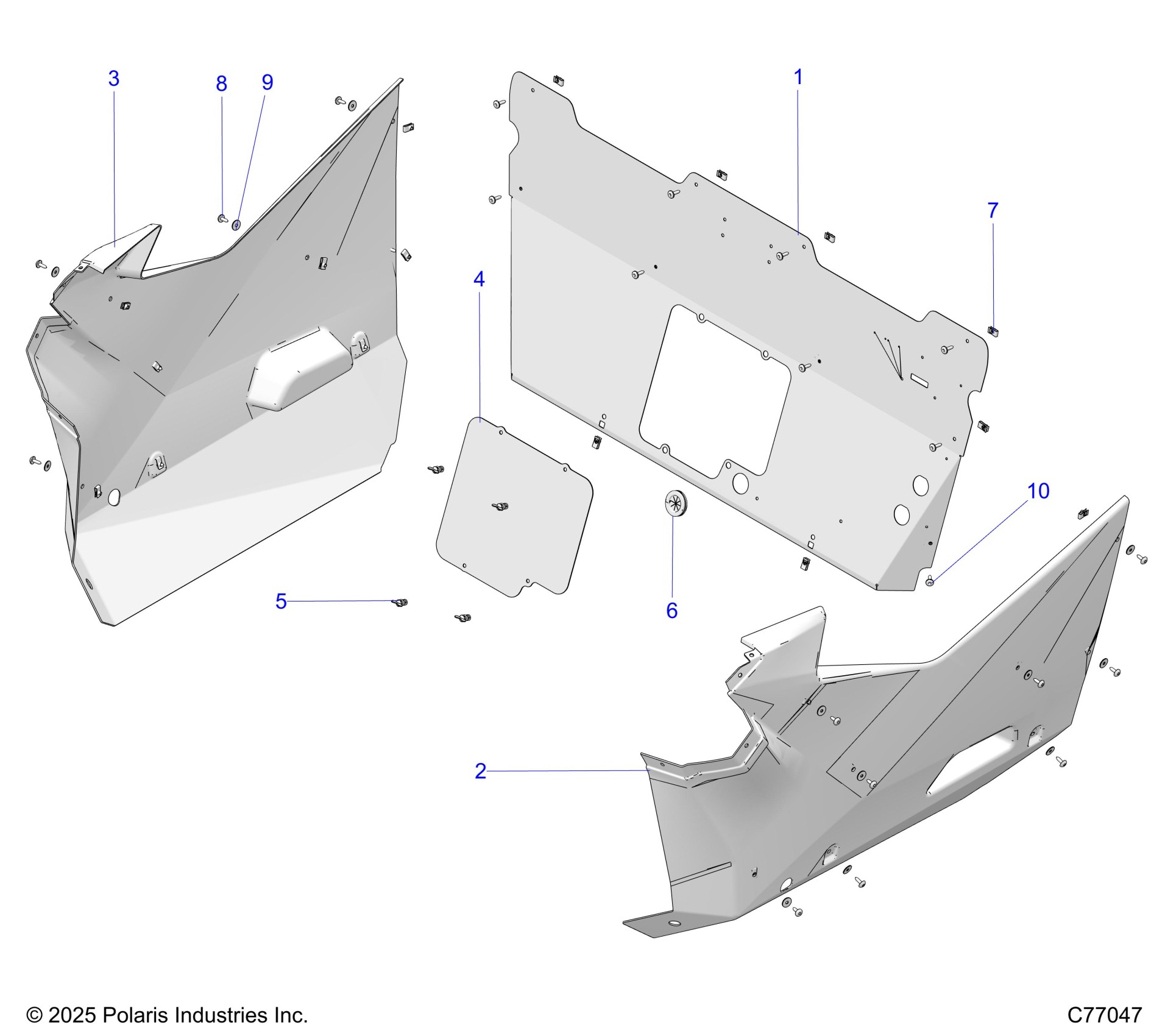 3
8
9
1
7
4
10
5
6
2

© 2025 Polaris Industries Inc.

C77047