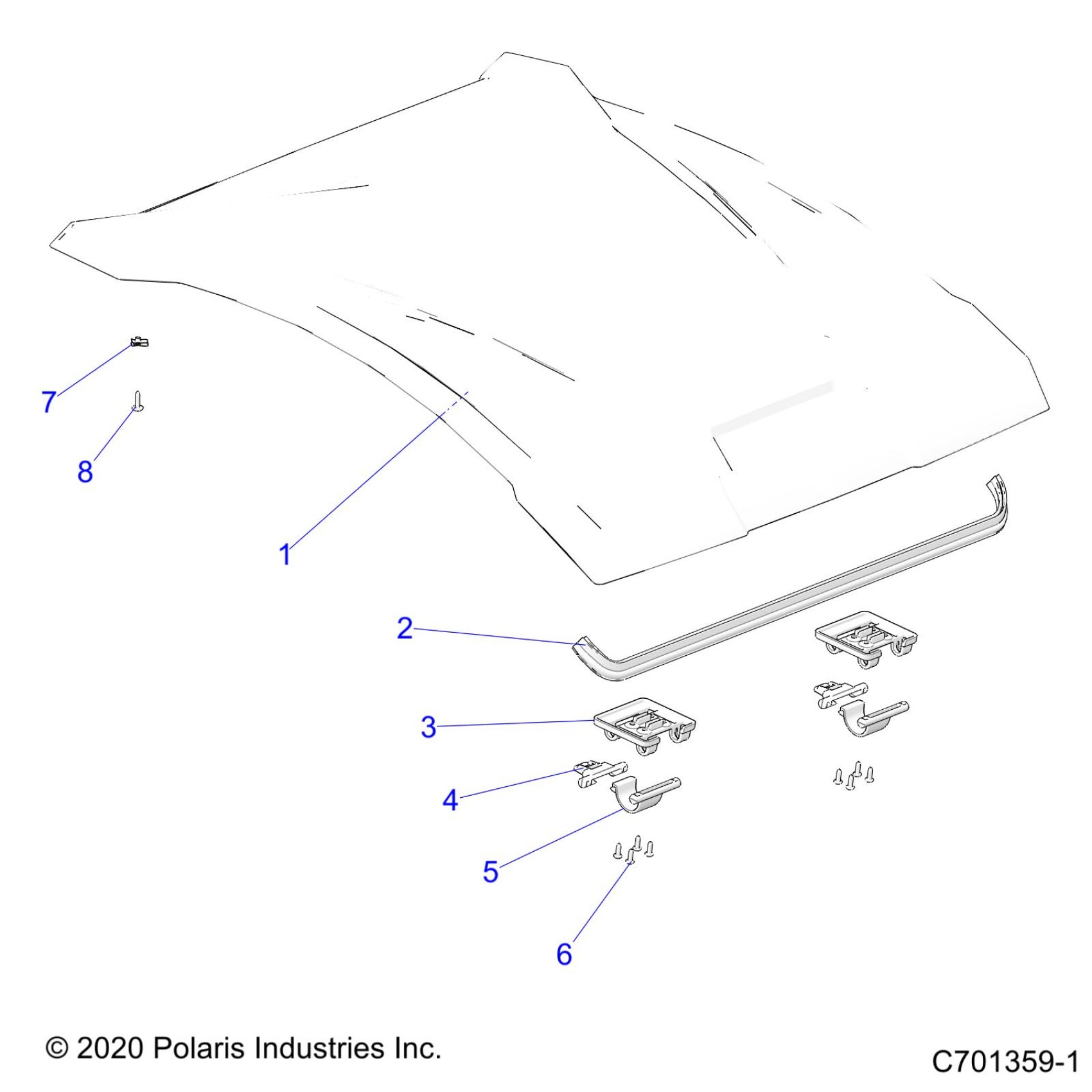 7

8

1

2

3

4

5

6

© 2020 Polaris Industries Inc.

C701359-1