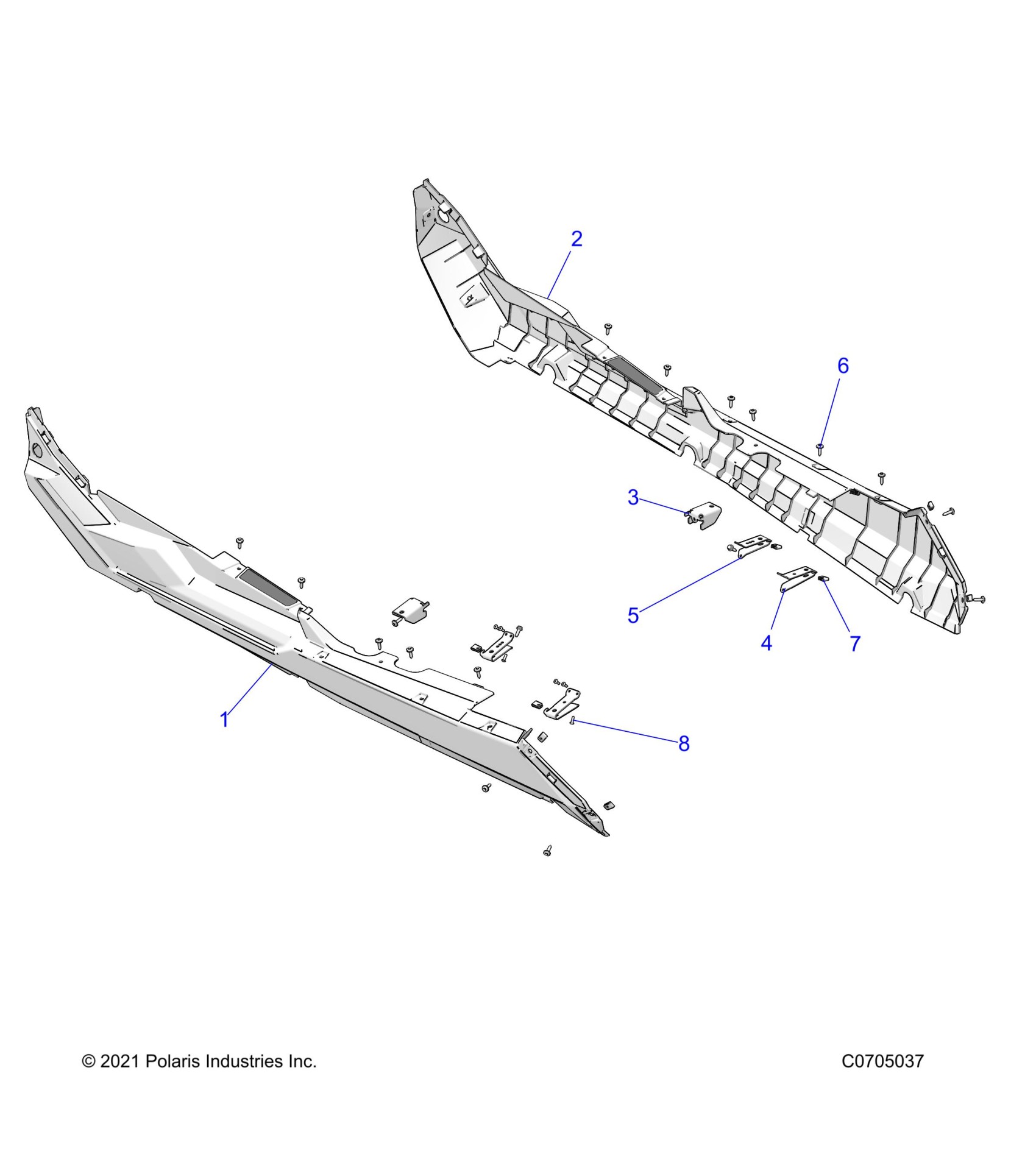 2
6
3
5
4
7
1
8

© 2021 Polaris Industries Inc.

C0705037