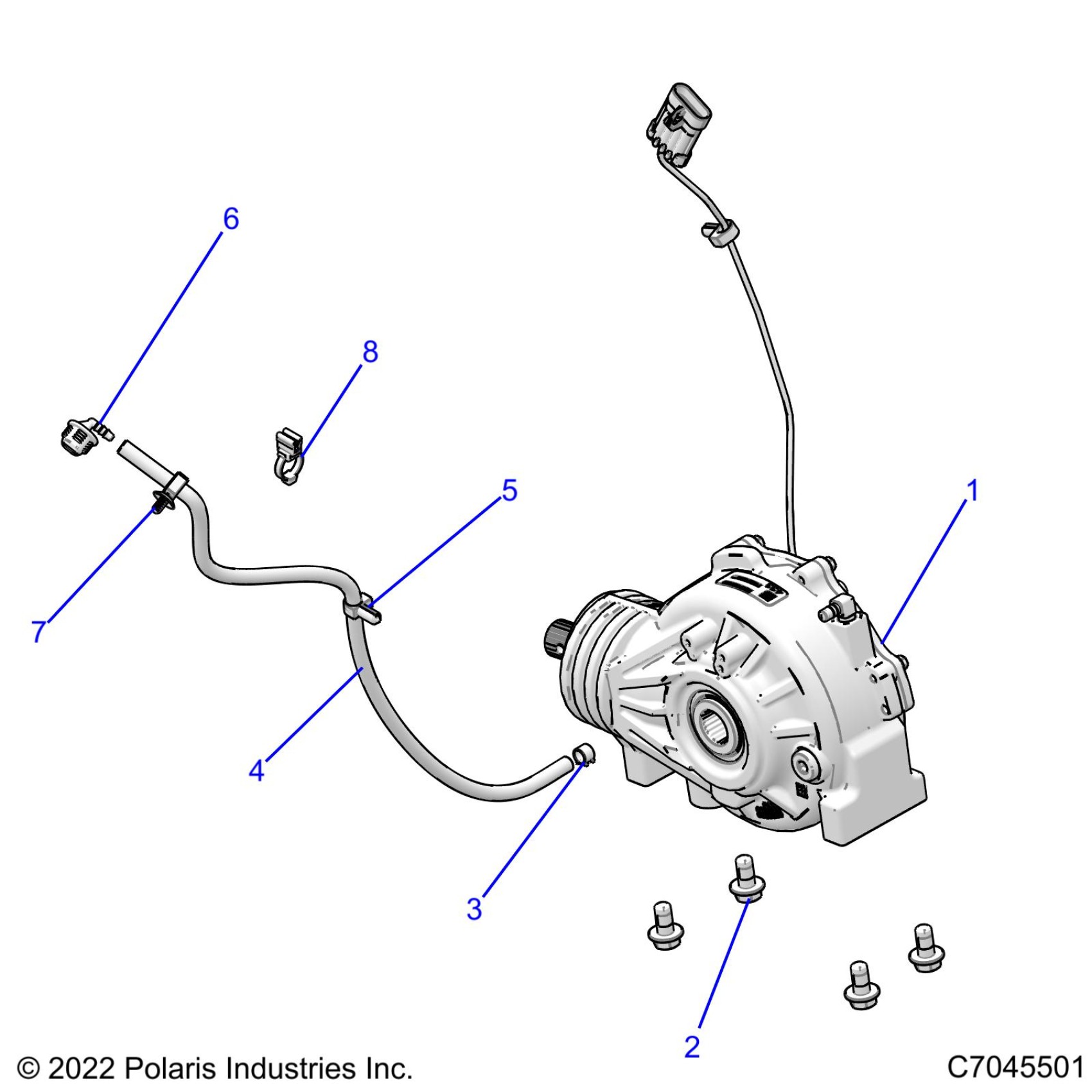 6
8
5
1
7
4
3
2
© 2022 Polaris Industries Inc.
C7045501