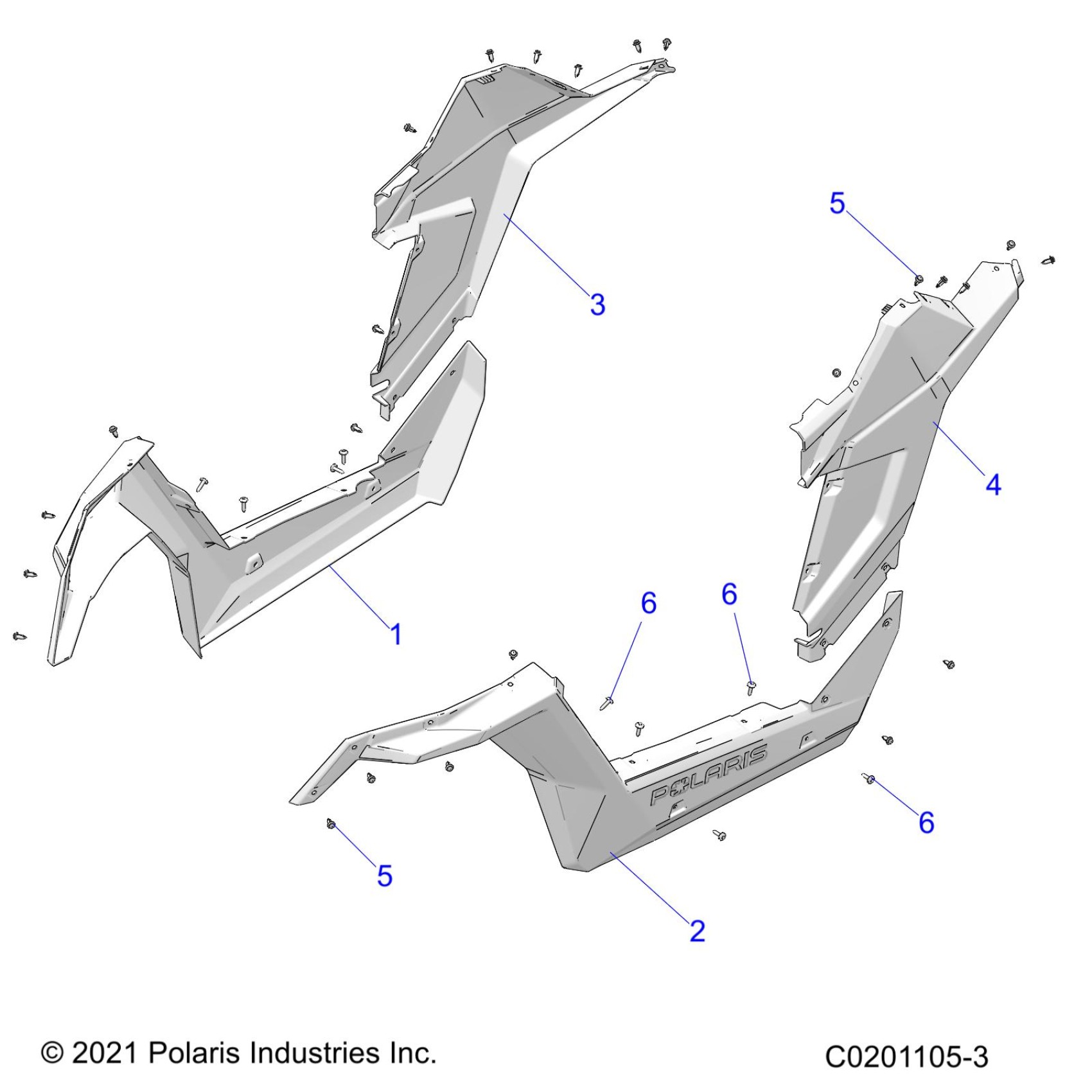 5

3

4

1

6

6

POLARIS

6

5

2

© 2021 Polaris Industries Inc.

C0201105-3