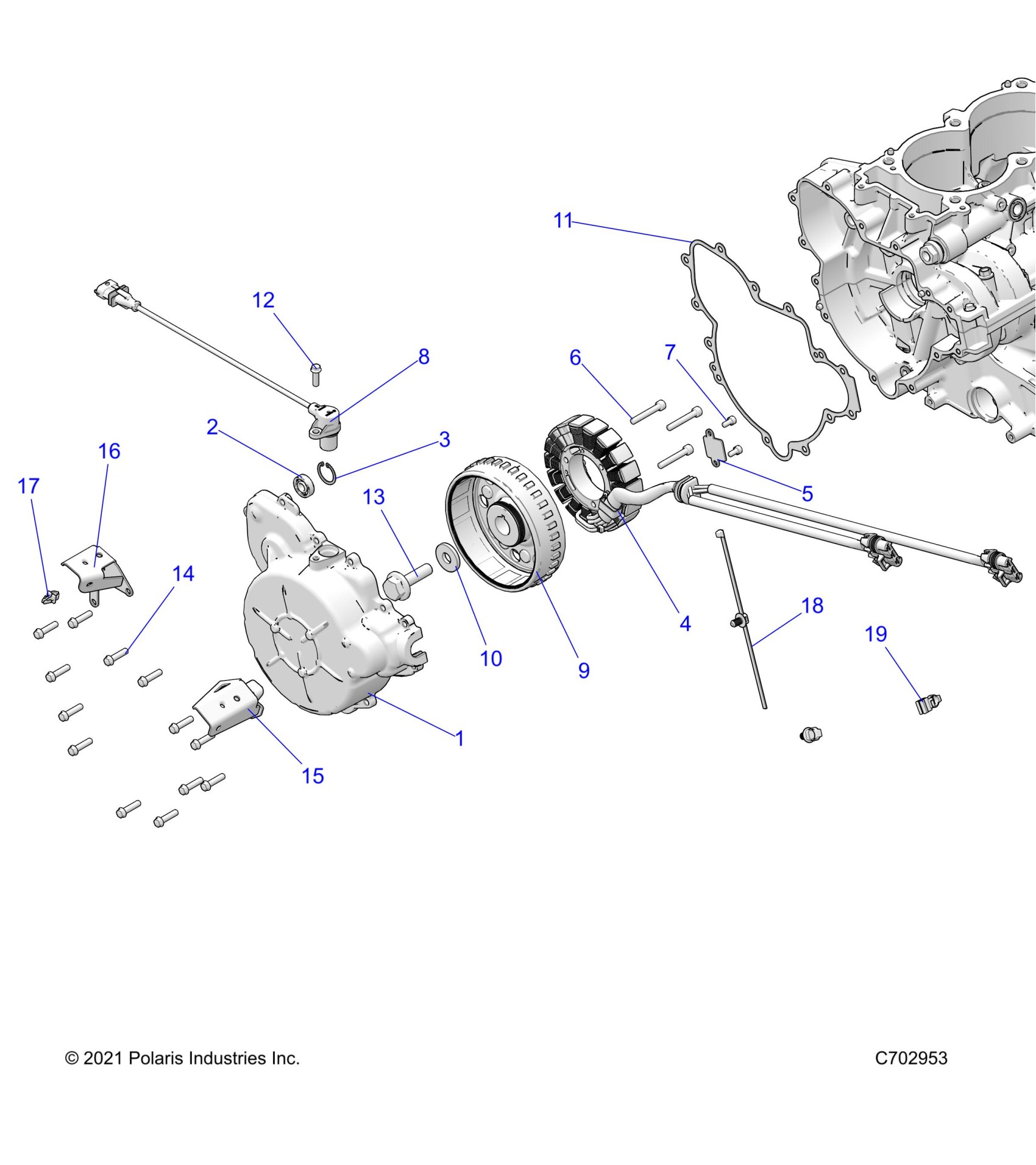 11

12

8

6

7

2

3

16

17

13

5

14

4

18

19

10

9

1

15

© 2021 Polaris Industries Inc.

C702953