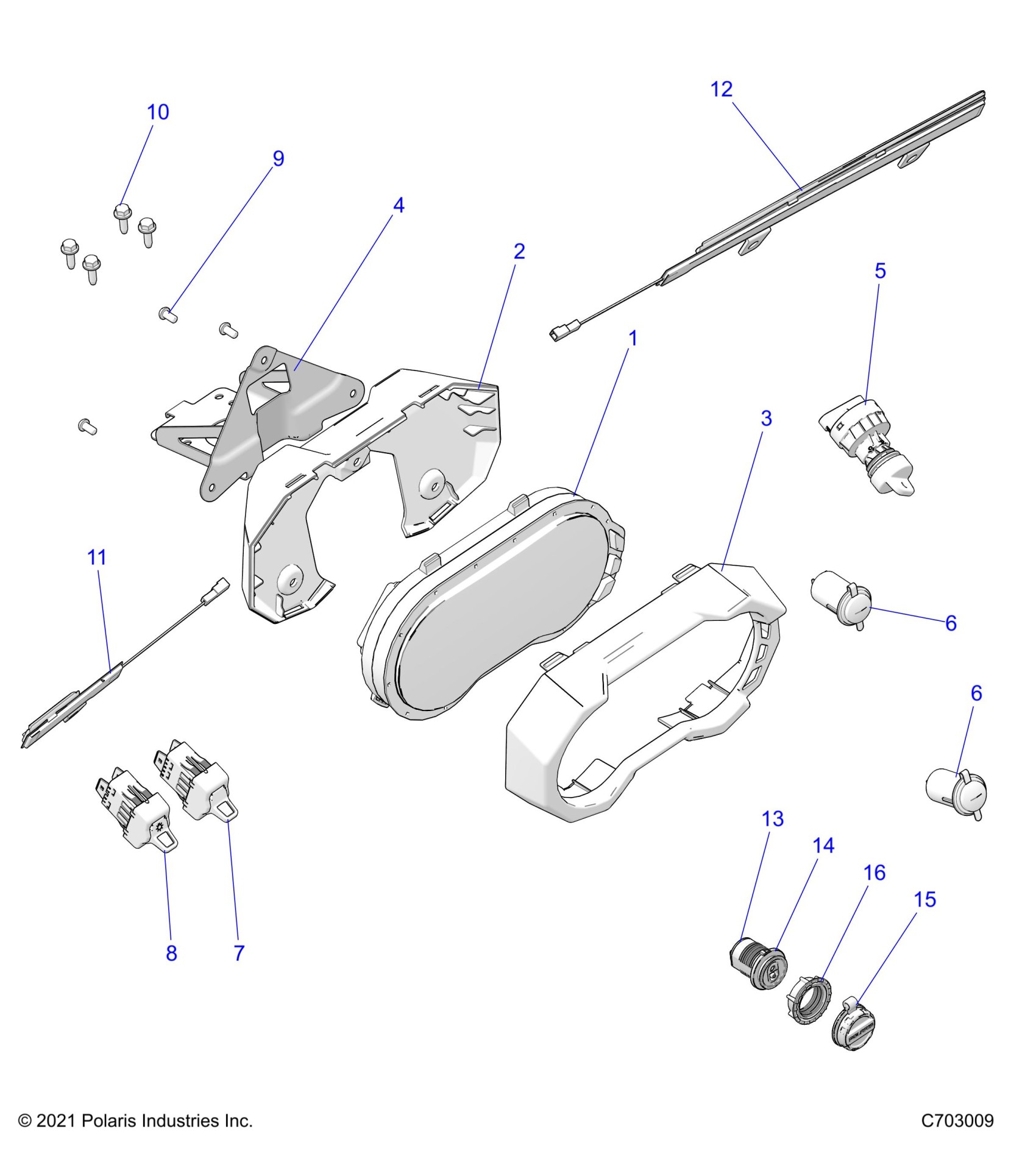 12
10
9
4
2
5
1
3
11
6
6
13
14
16
15
8
7

© 2021 Polaris Industries Inc.

C703009