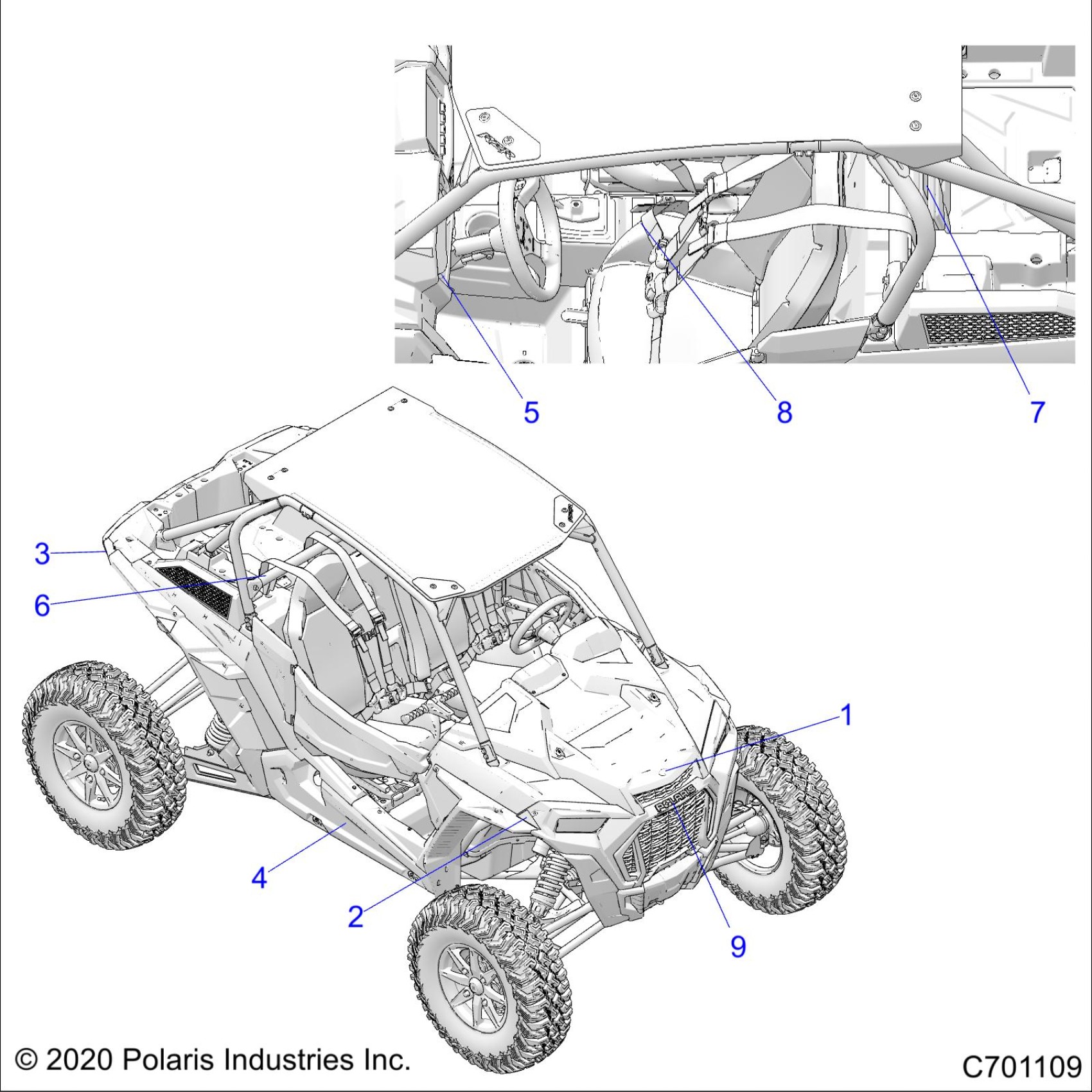 5
8
7
3
6
1
4
2
9
POLARIS
© 2020 Polaris Industries Inc.
C701109