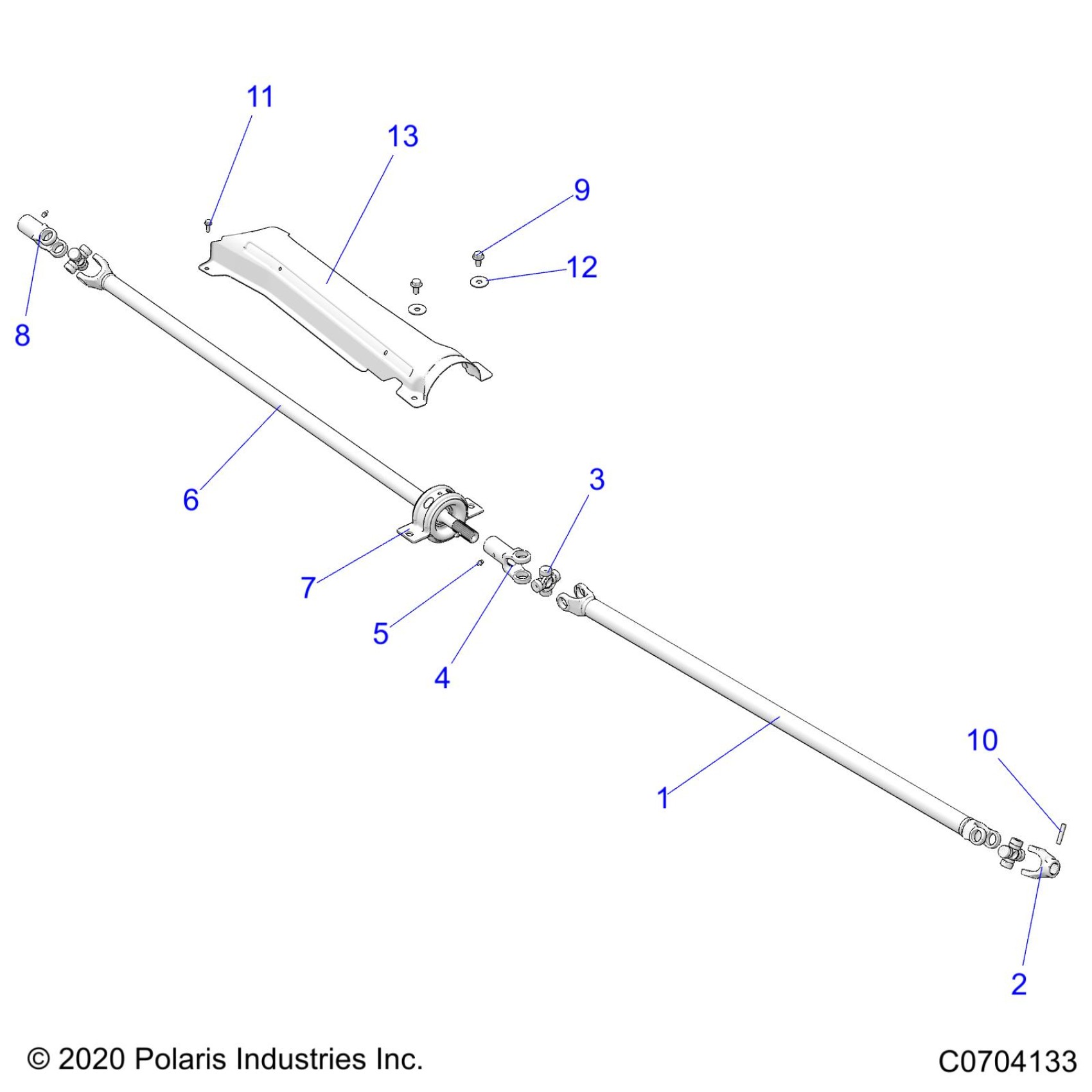 11
13
9
12
8
6
3
7
5
4
10
1
2
© 2020 Polaris Industries Inc.
C0704133