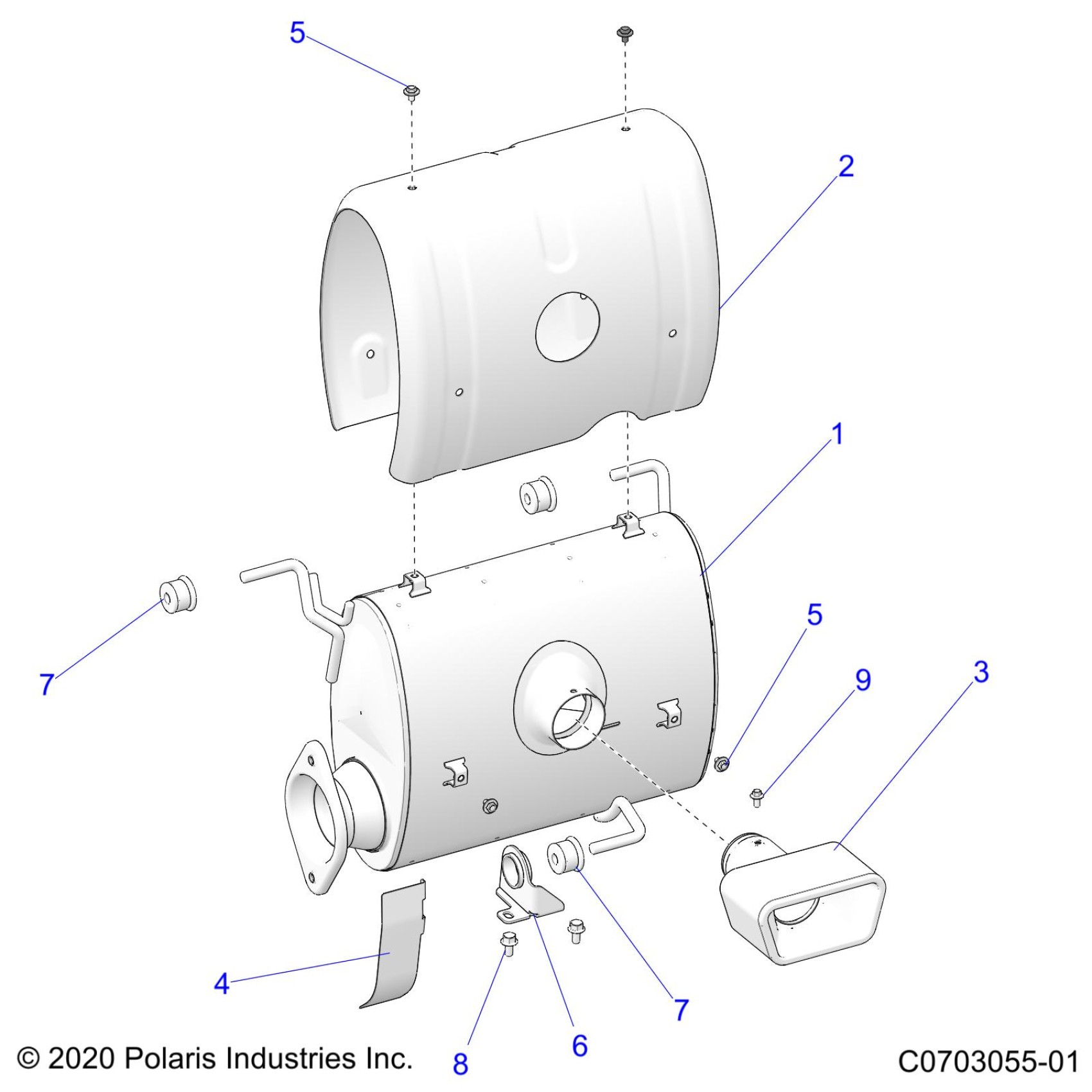 5
2
1
7
5
9
3
4
7
6
8
© 2020 Polaris Industries Inc.
C0703055-01