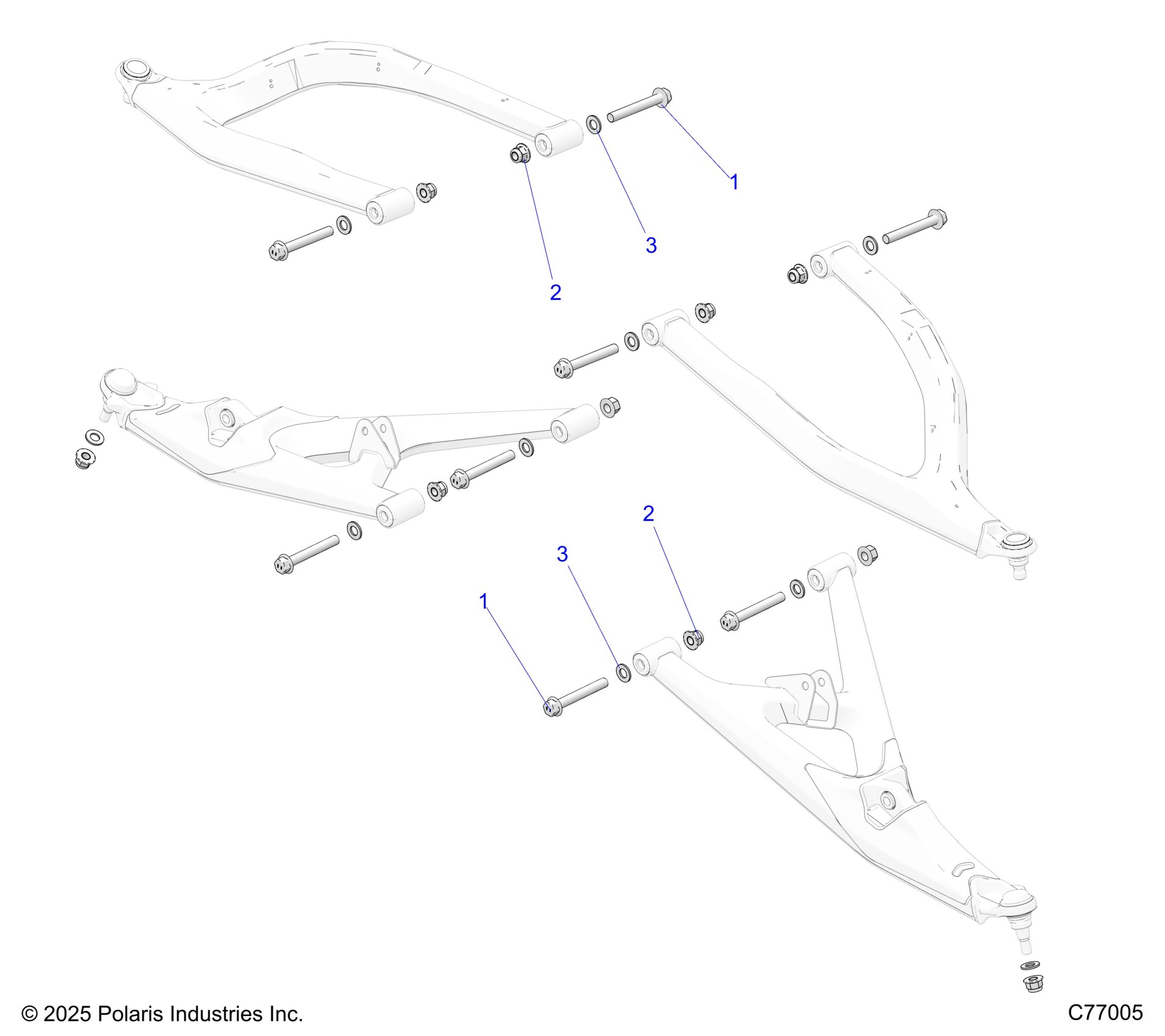 1
3
2
2
3
1

© 2025 Polaris Industries Inc.

C77005