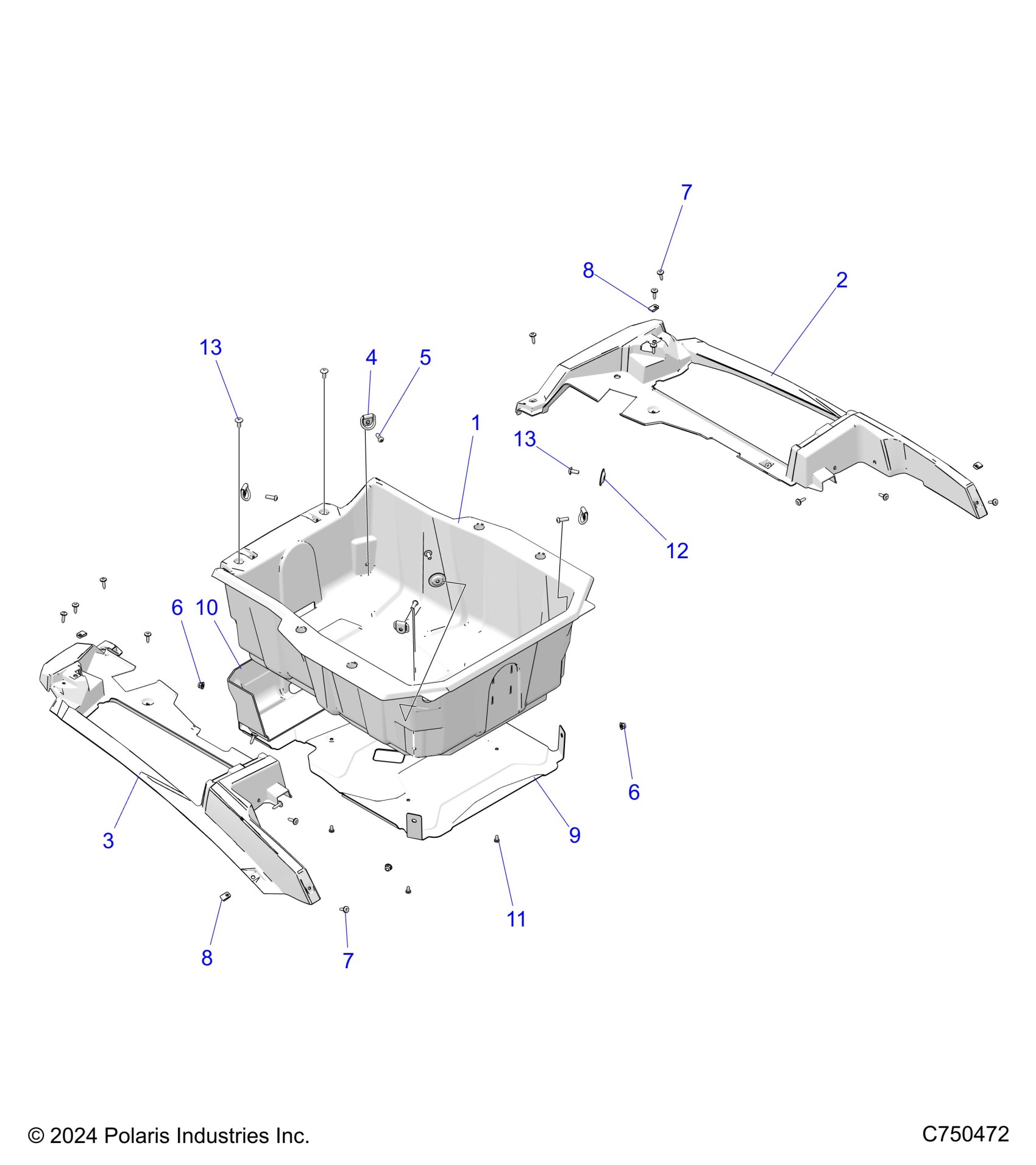 7

8

2

13

4

5

1

13

12

6

10

6

3

9

11

8

7

© 2024 Polaris Industries Inc.

C750472