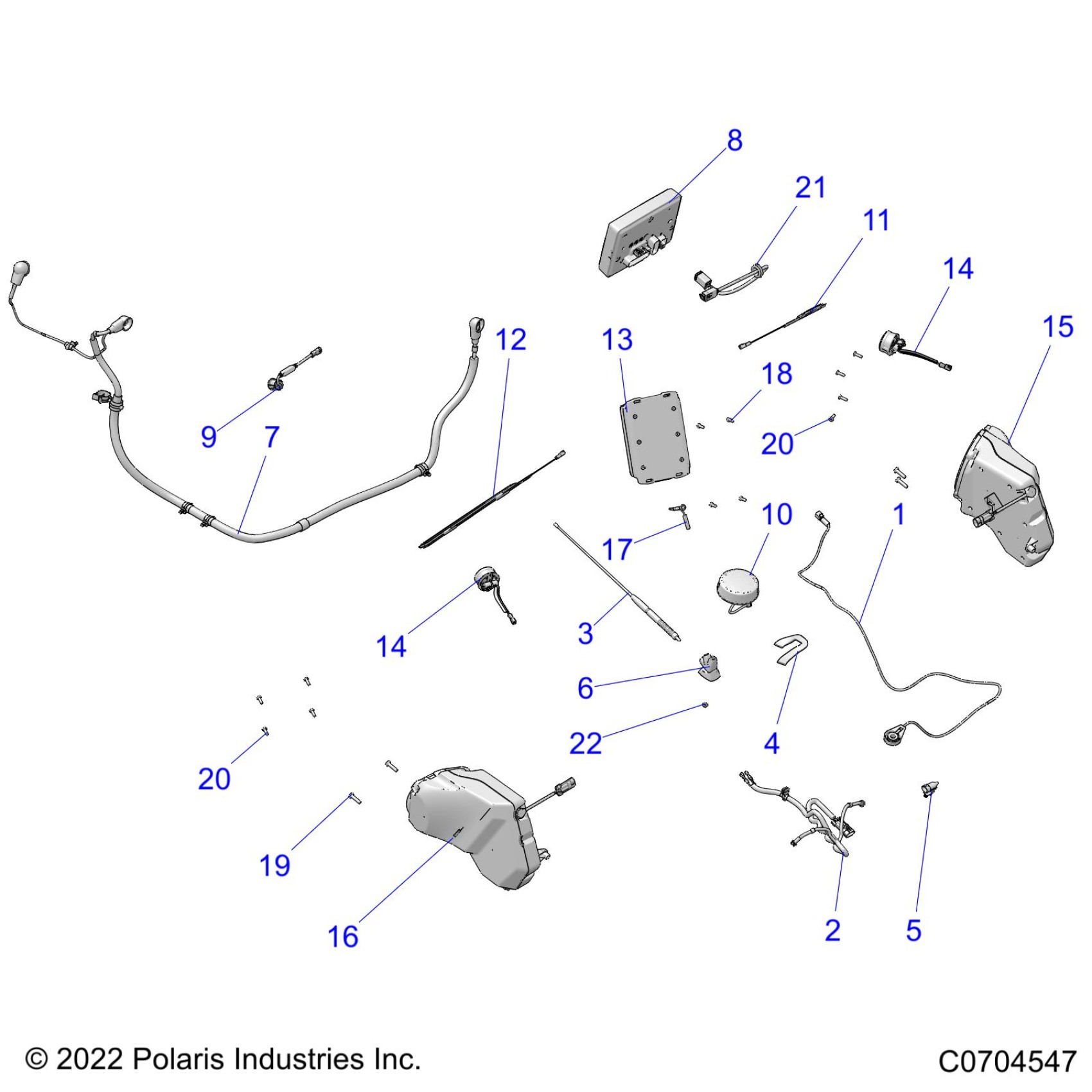 8
21
11
14
15
12
13
18
9
7
20
10
1
17
14
3
6
4
22
20
19
16
2
5
© 2022 Polaris Industries Inc.
C0704547