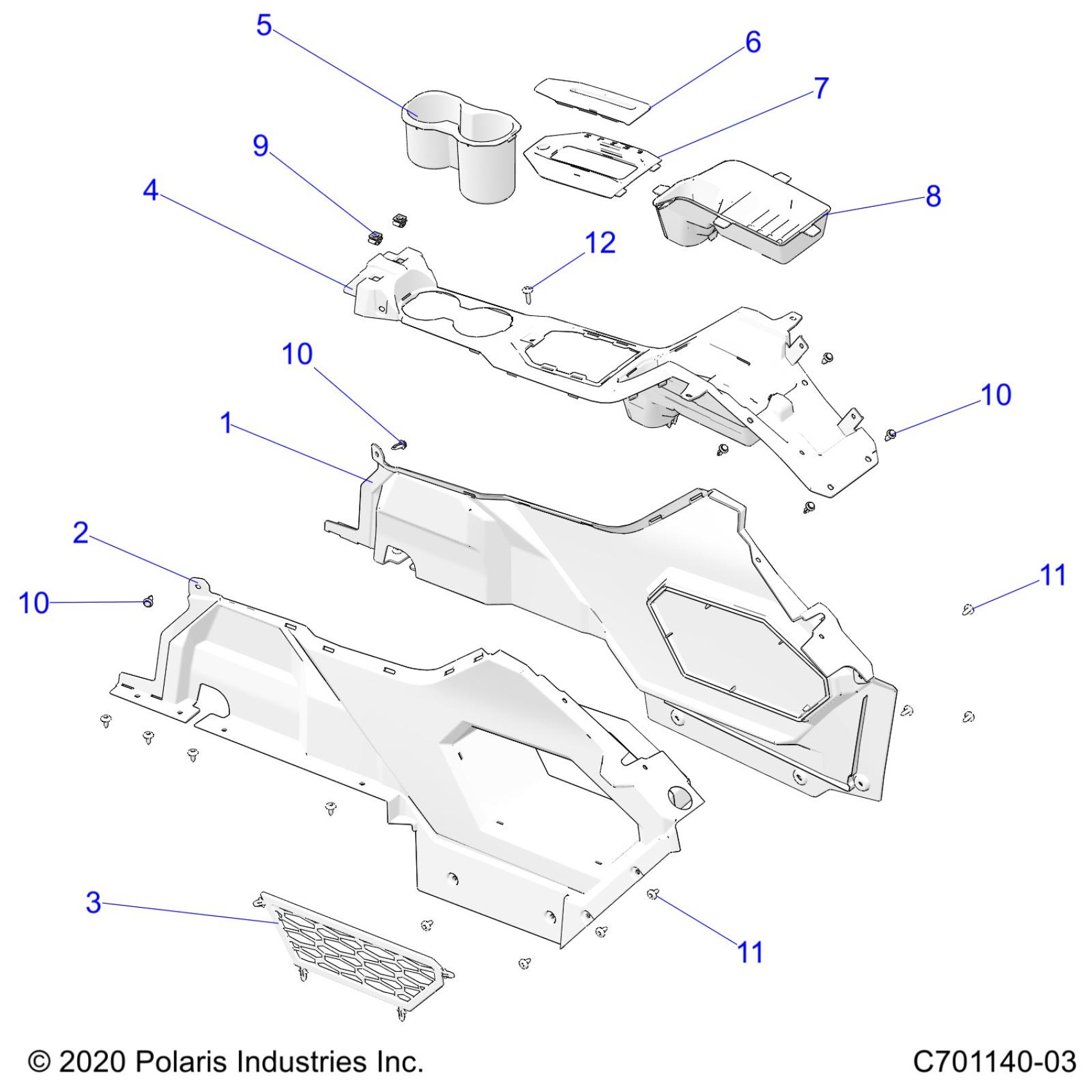 5
6
7
9
4
8
12
10
10
1
2
11
10
3
11
© 2020 Polaris Industries Inc.
C701140-03