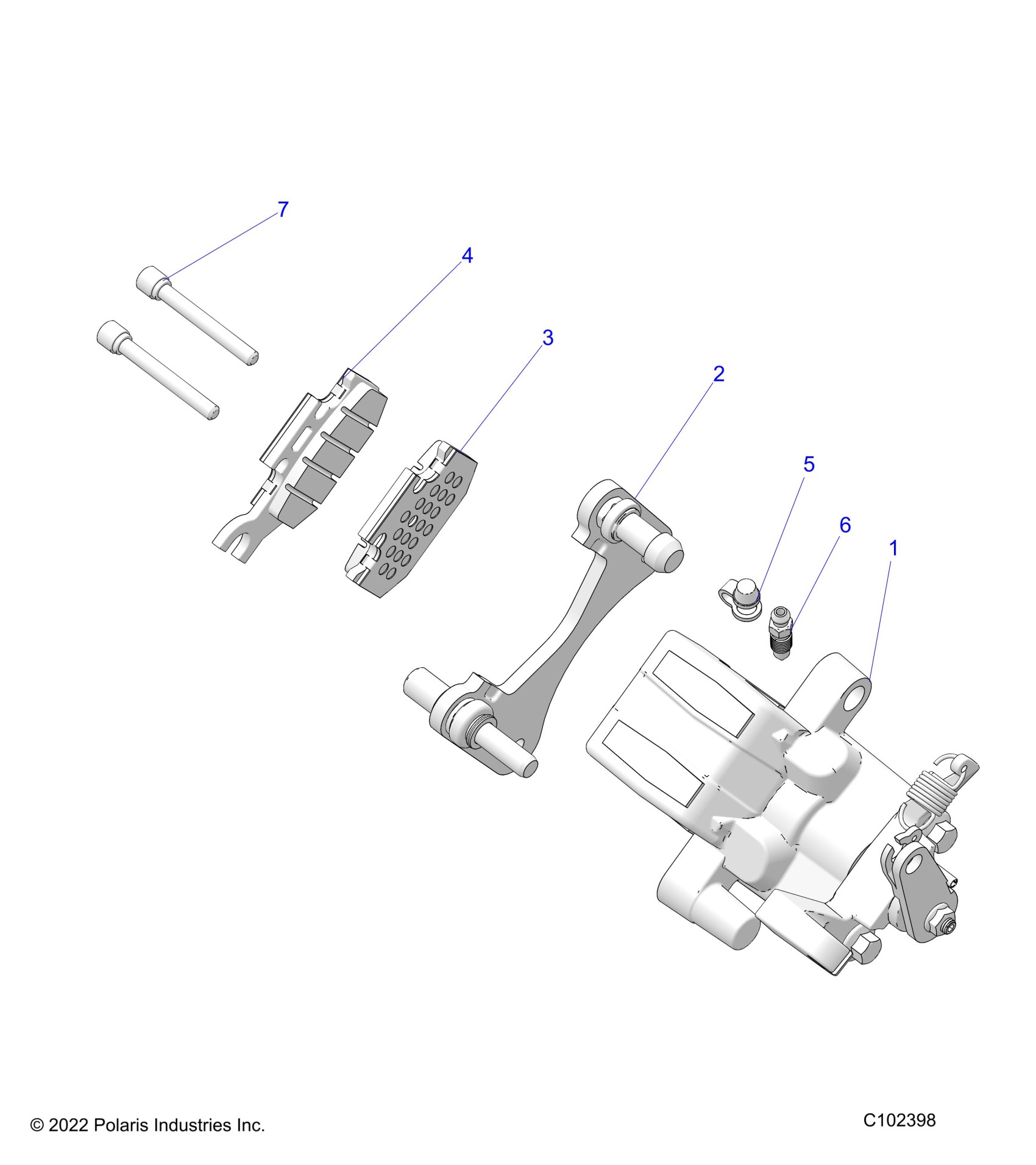 7

4

3

2

5

6

1

© 2022 Polaris Industries Inc.

C102398