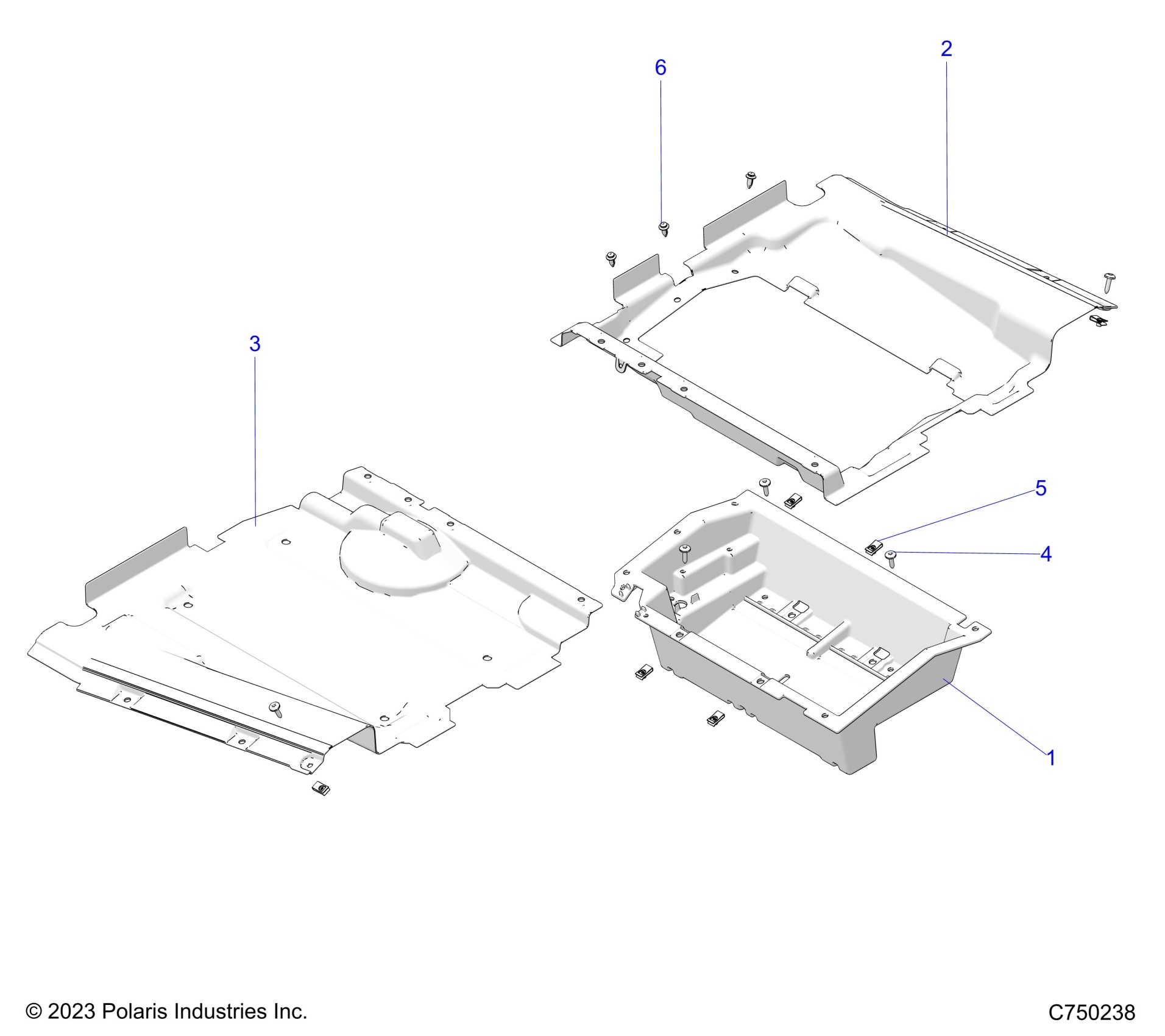 2

6

3

5

4

1

© 2023 Polaris Industries Inc.

C750238