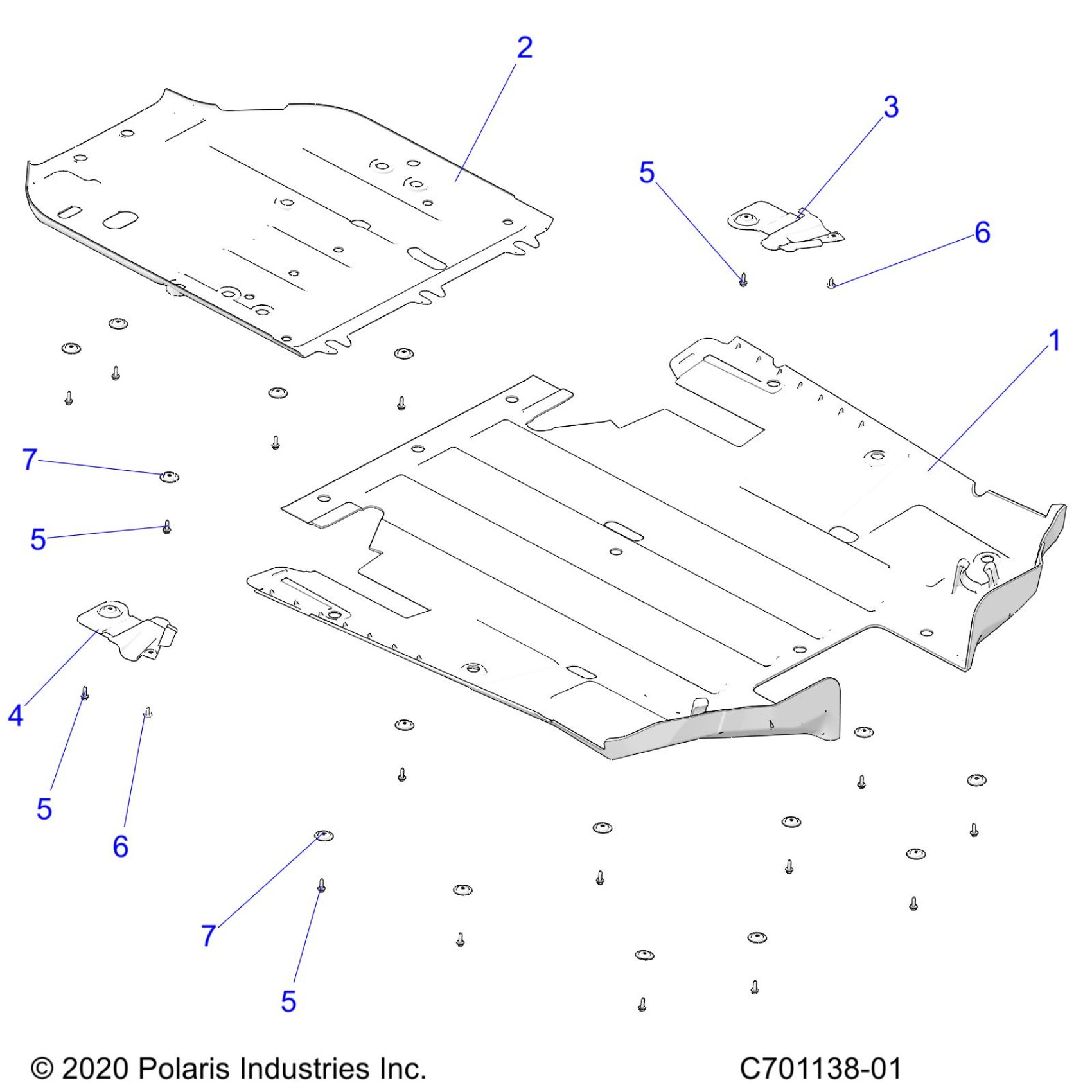 2

3

5

6

1

7

5

4

5

6

7

5

© 2020 Polaris Industries Inc.

C701138-01