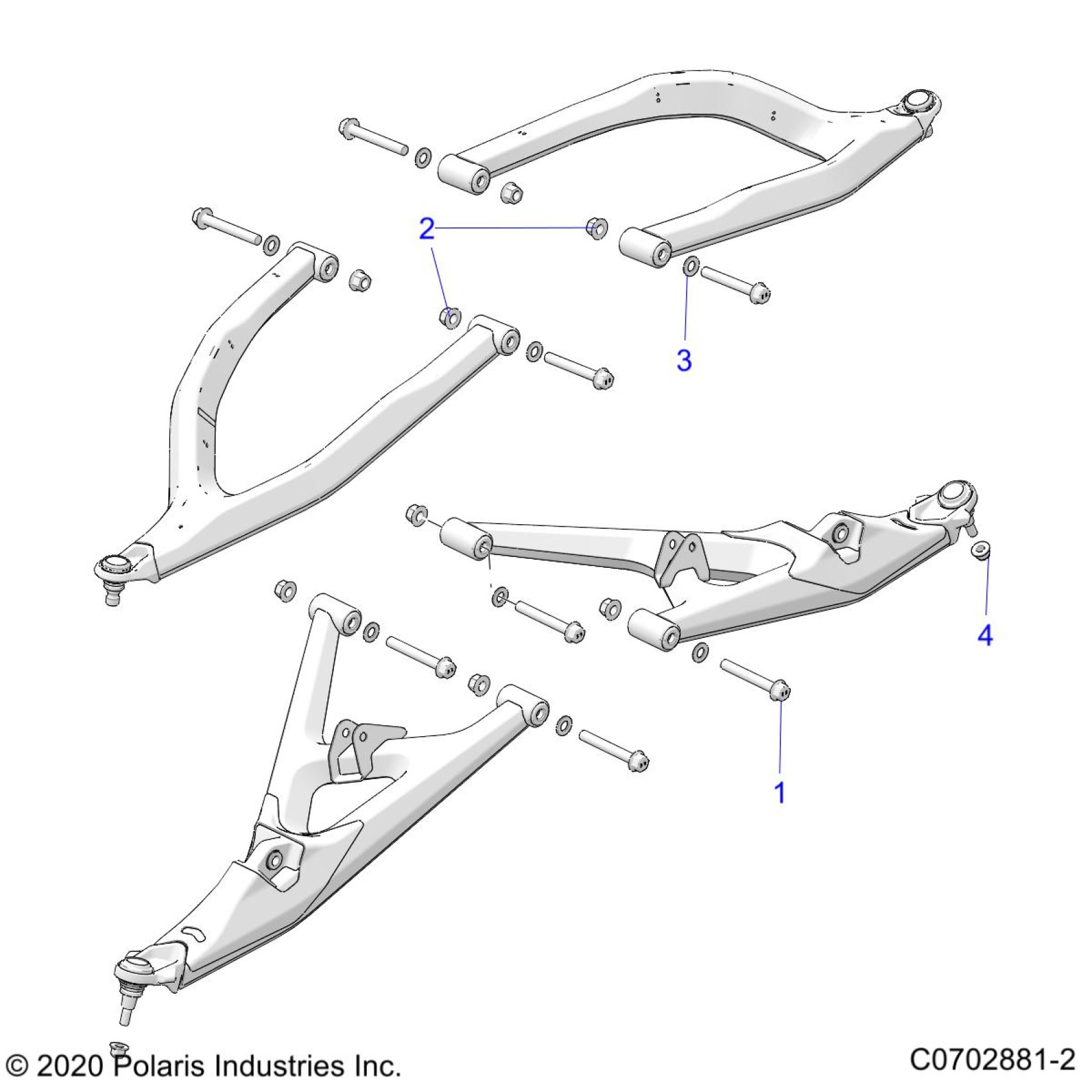 2
3
4
1
© 2020 Polaris Industries Inc.
C0702881-2