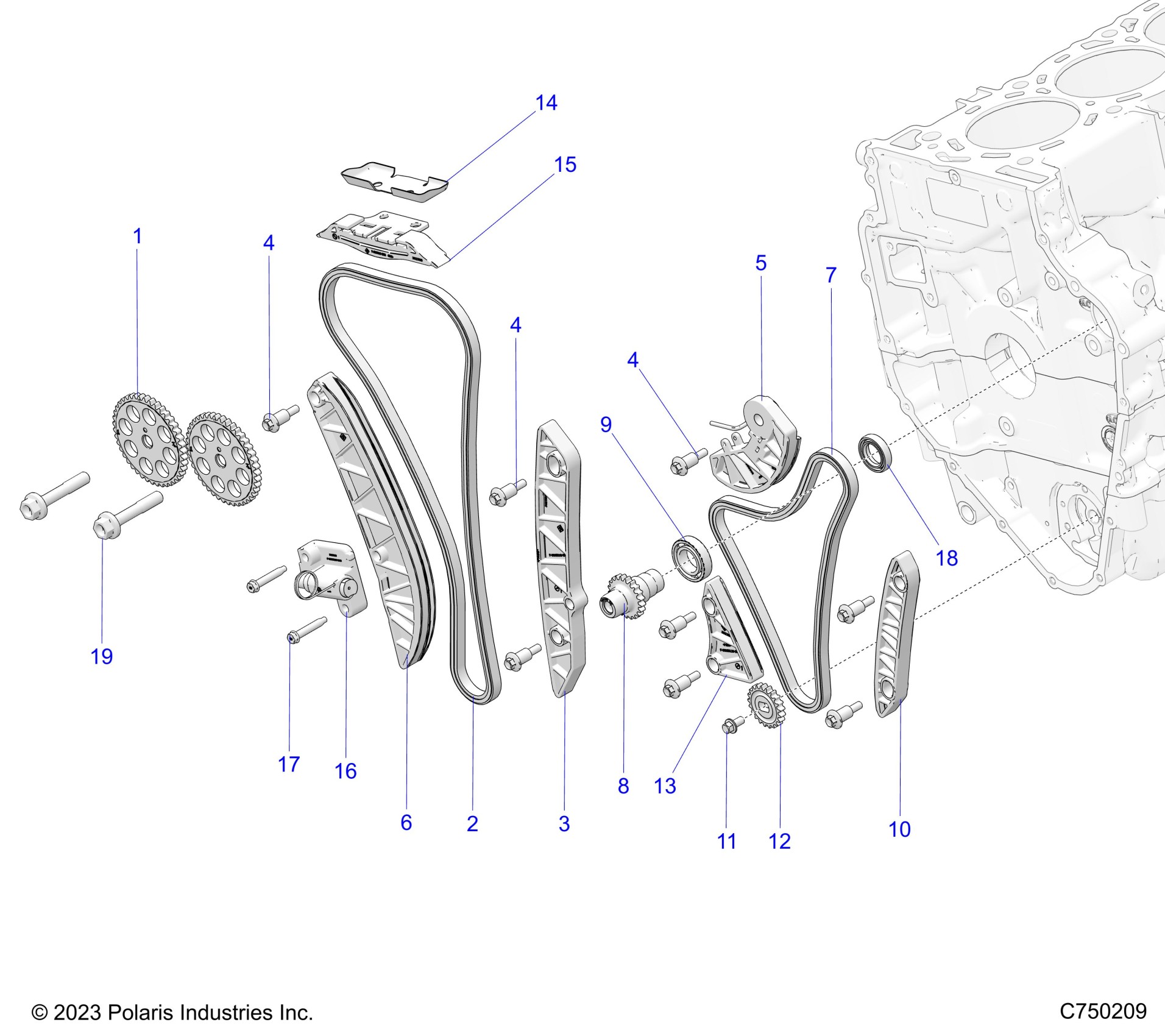 14

15

1

4

5

7

4

4

9

18

19

17

16

6

2

3

8

13

11

12

10

© 2023 Polaris Industries Inc.

C750209