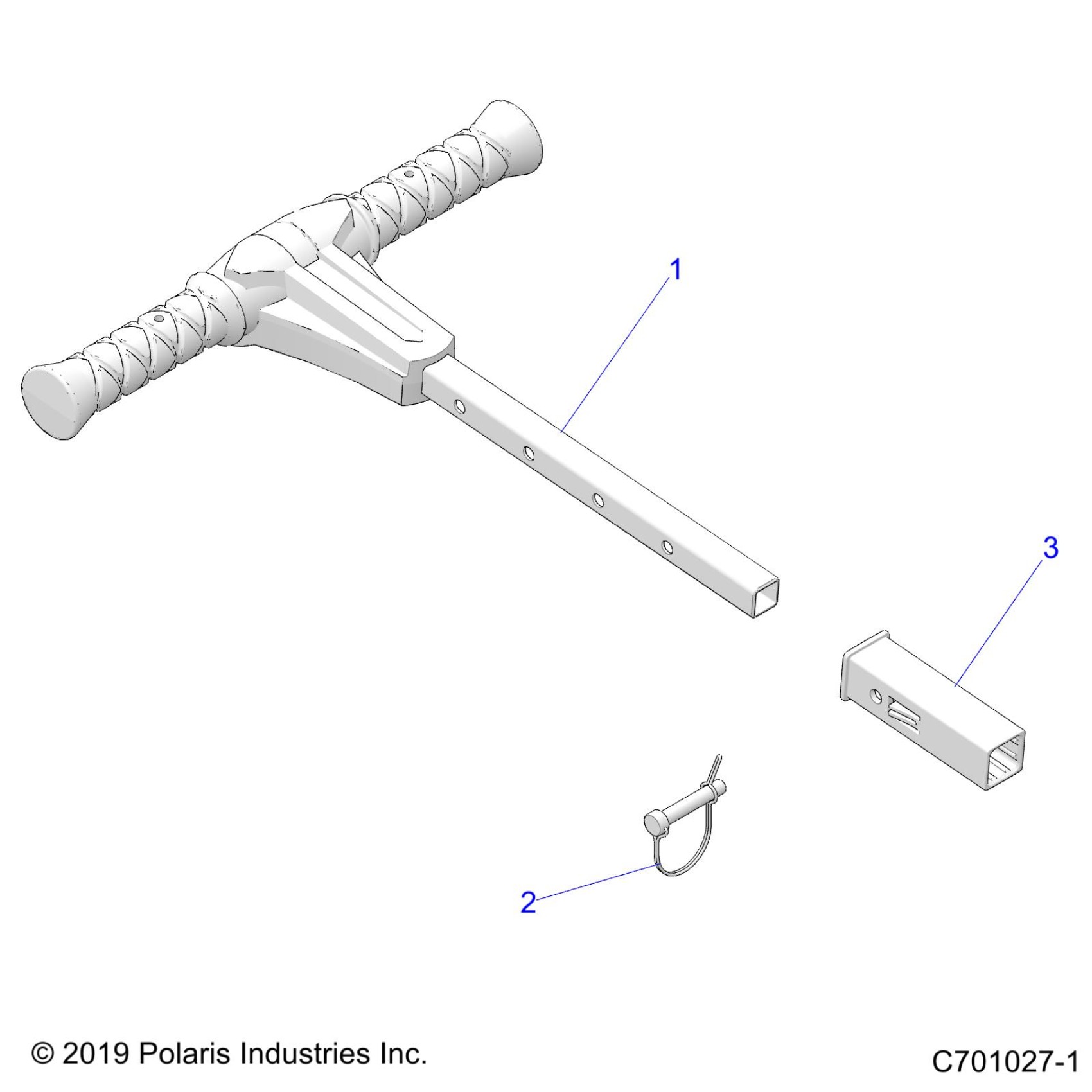 1

3

2

© 2019 Polaris Industries Inc.

C701027-1