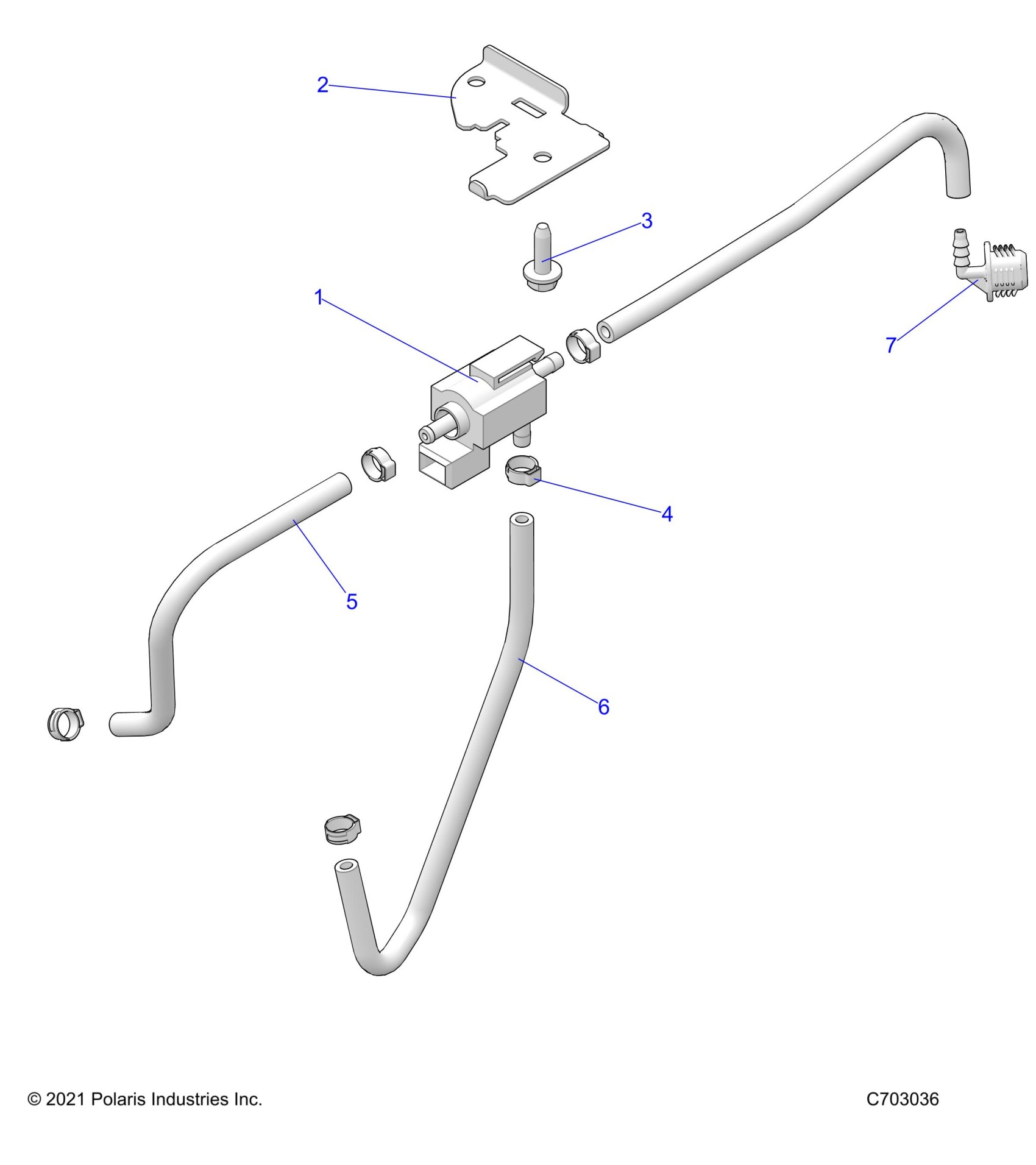 2

3

1

7

4

5

6

© 2021 Polaris Industries Inc.

C703036