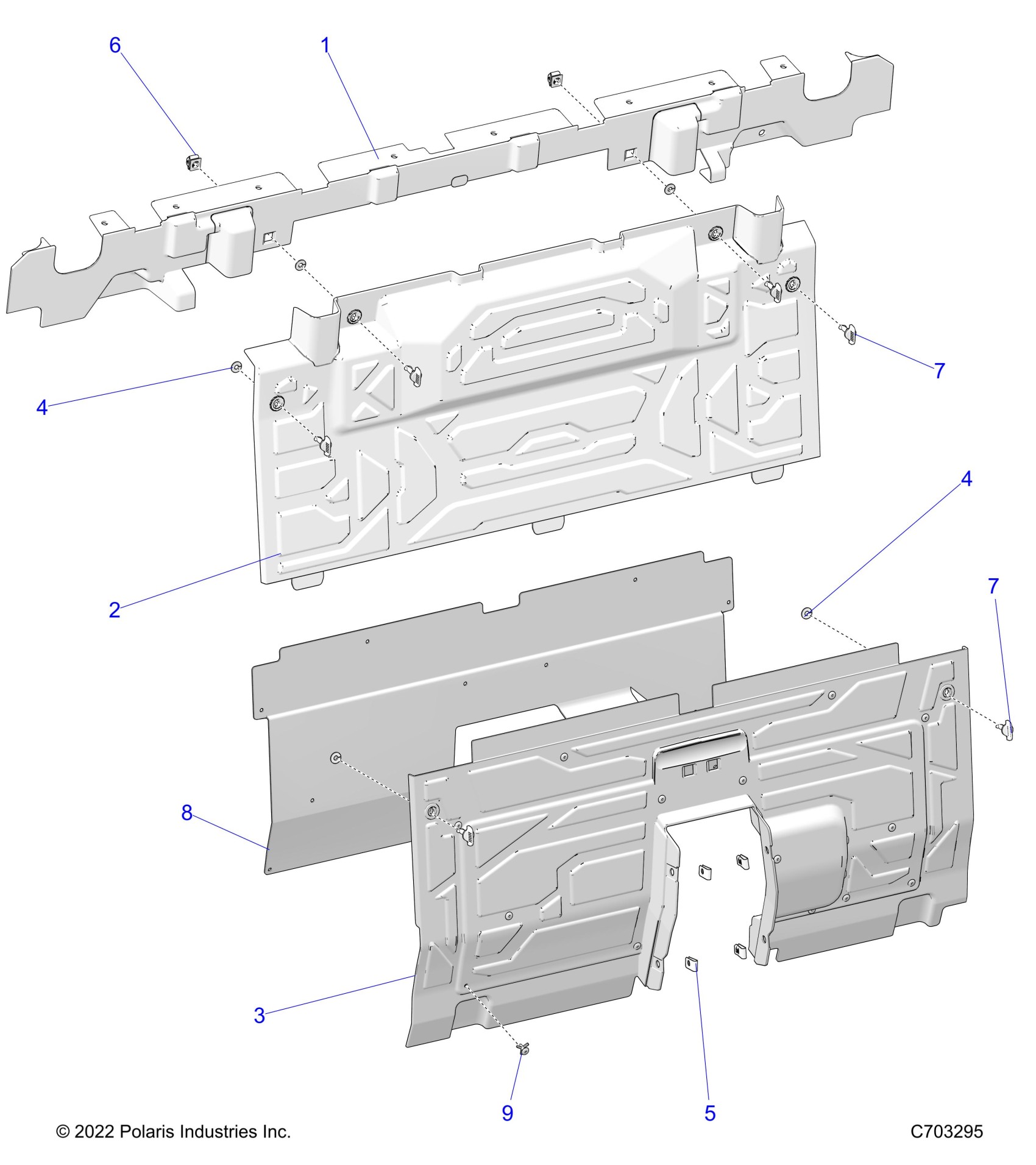 6
1
7
4
4
2
7
8
3
9
5
© 2022 Polaris Industries Inc.
C703295