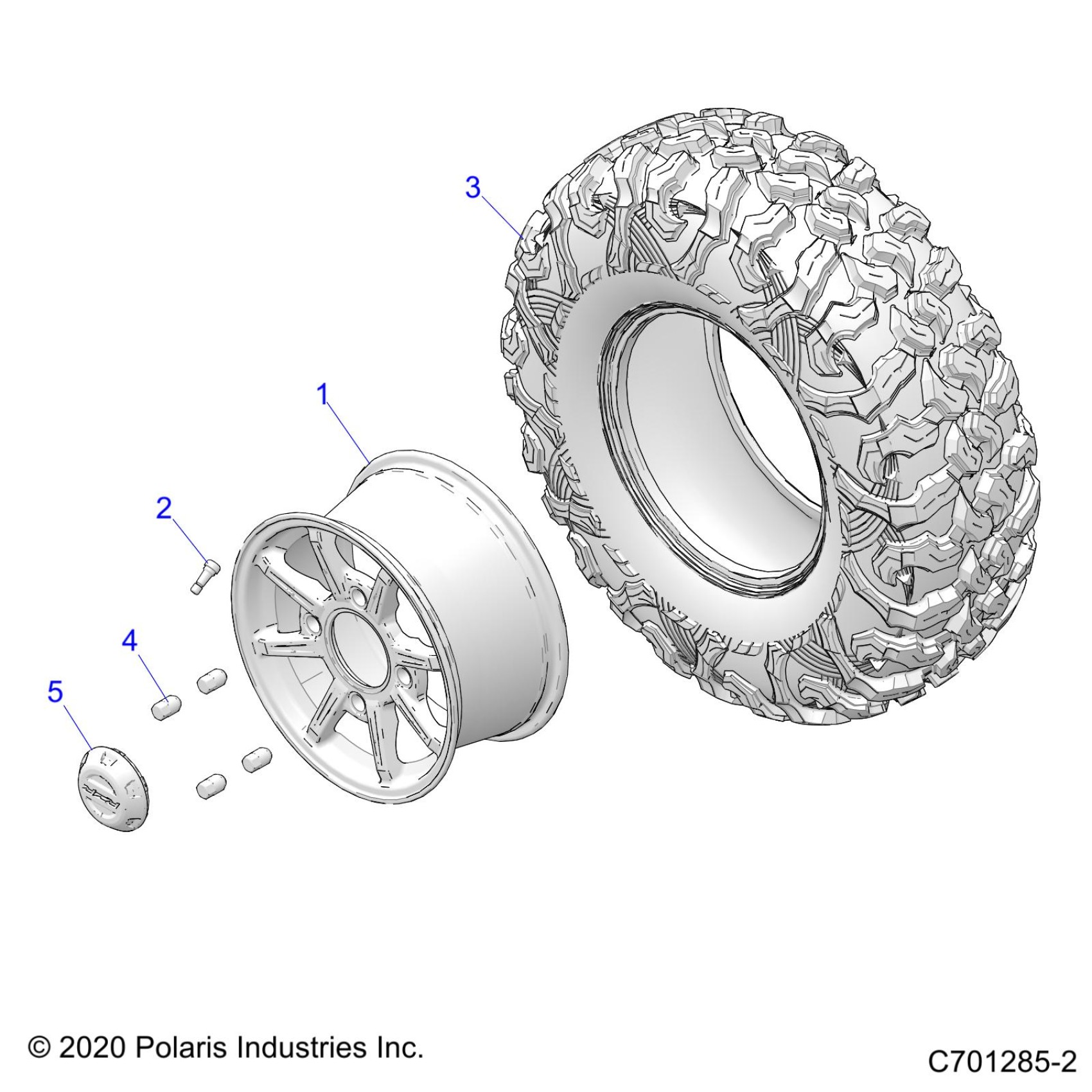 3

1

2

4

5

© 2020 Polaris Industries Inc.

C701285-2