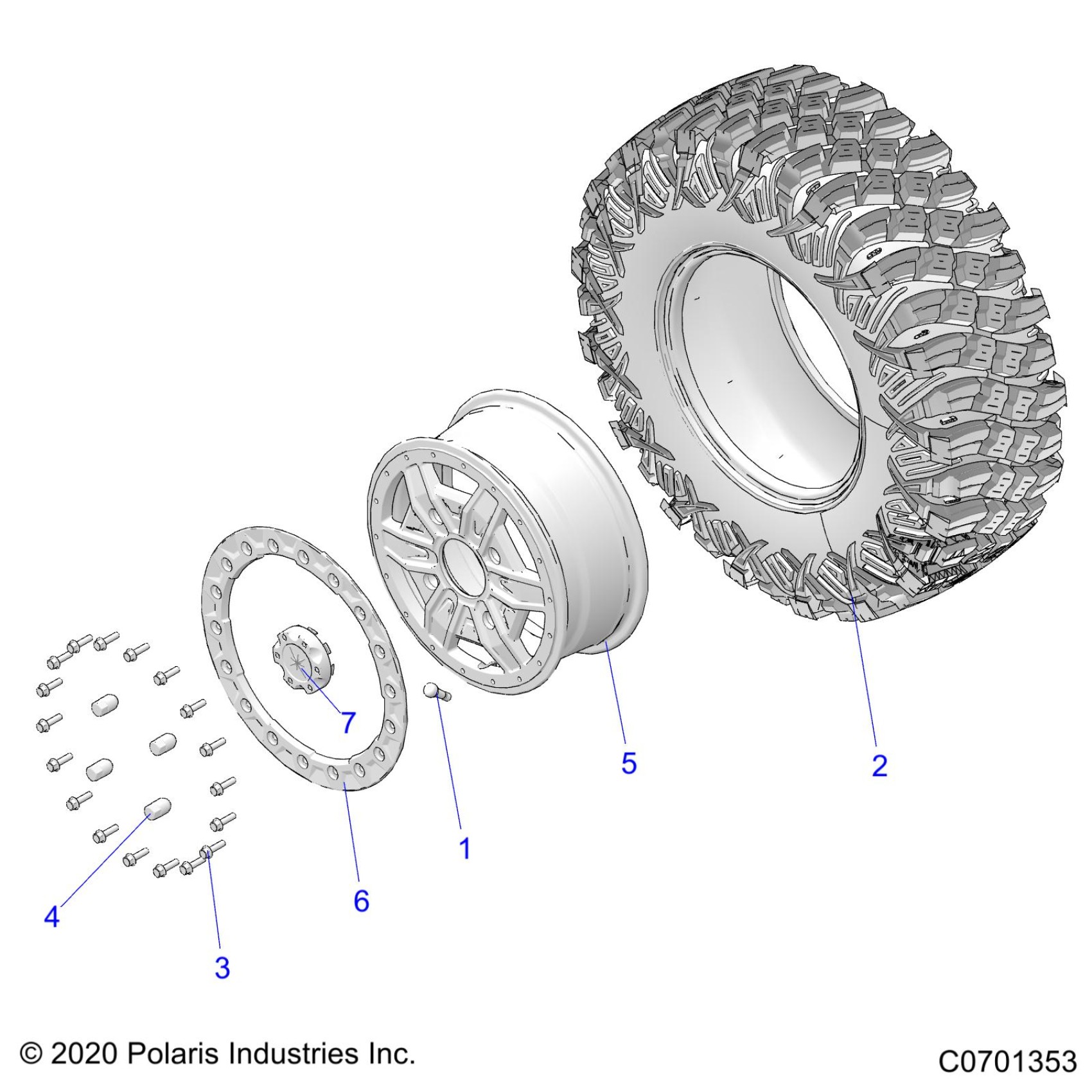 7
5
2
1
6
4
3

© 2020 Polaris Industries Inc.

C0701353