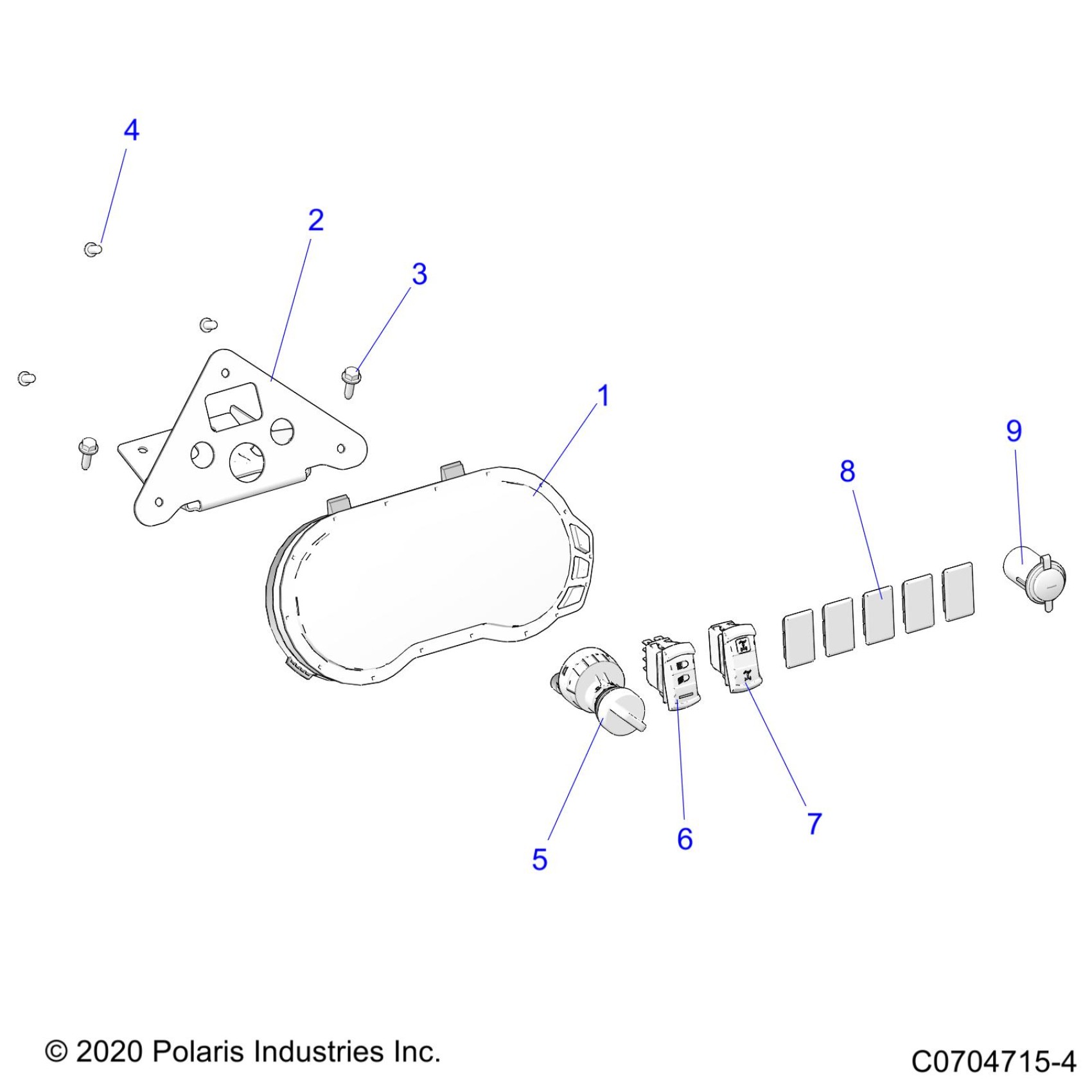 4

2

3

1

9

8

7

6

5

© 2020 Polaris Industries Inc.

C0704715-4