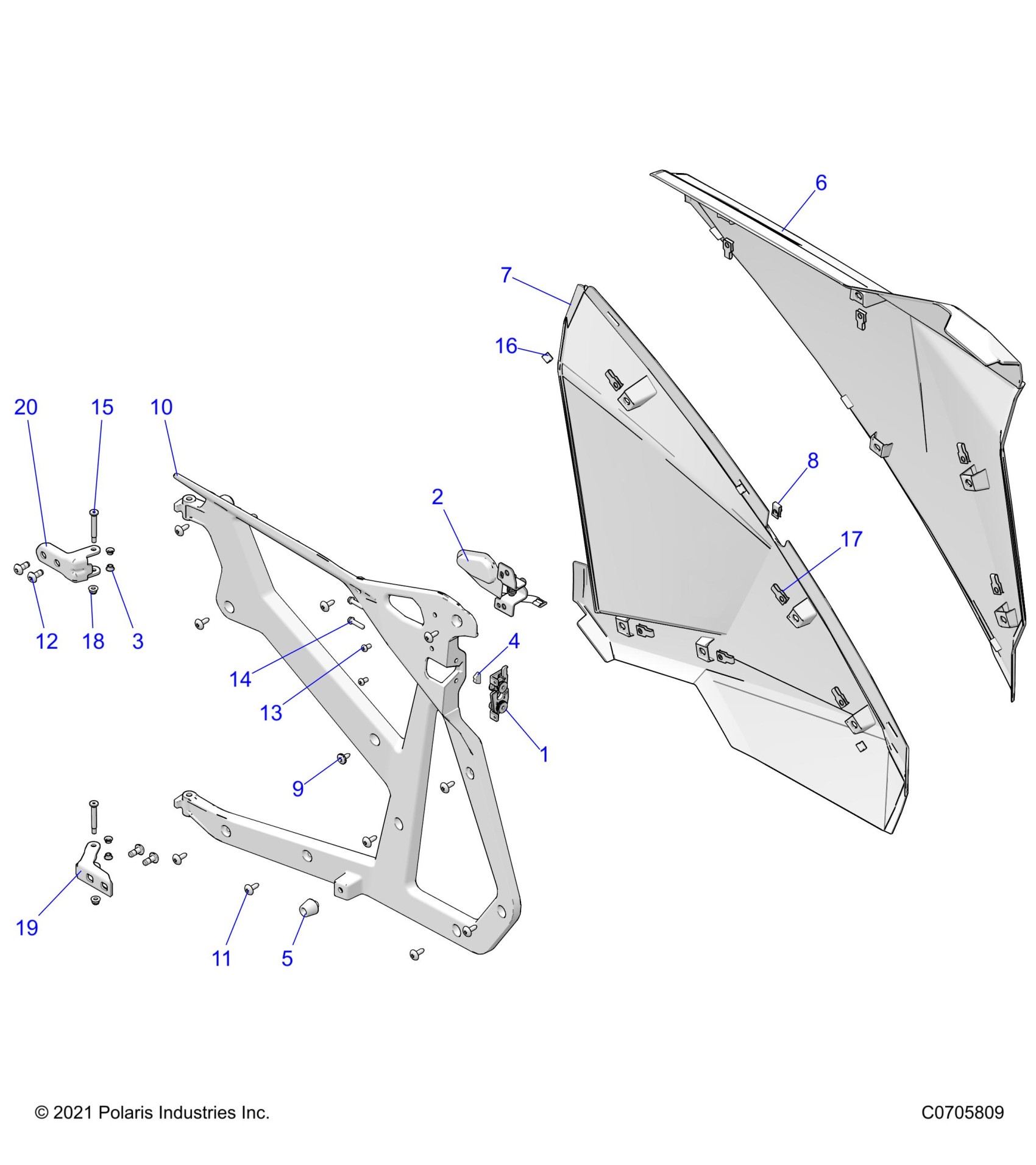 6

7

16

20 15 10

8

2

17

12 18 3

4

14

13

1

9

19

11 5

© 2021 Polaris Industries Inc.

C0705809