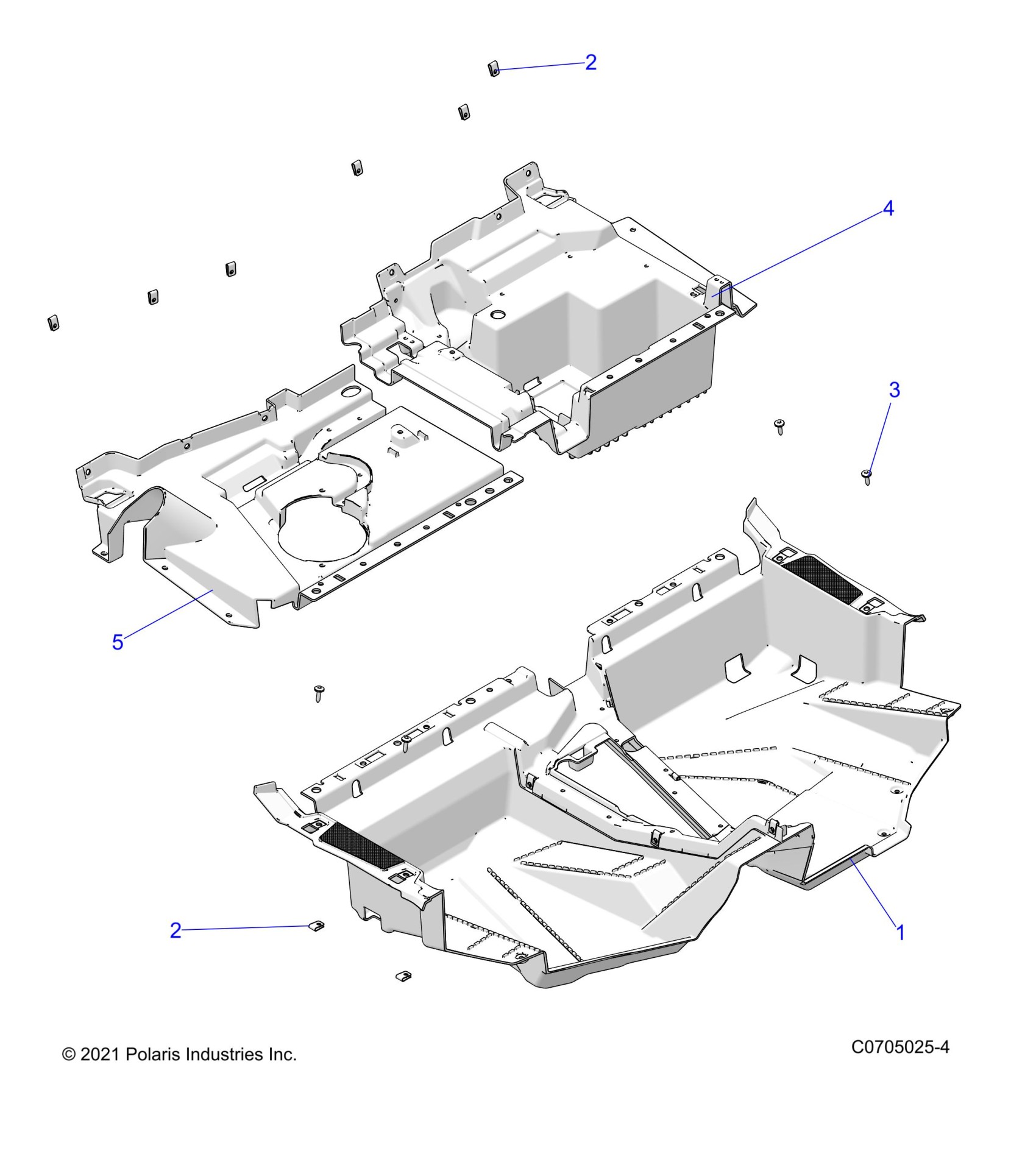 2

4

3

5

2

1

© 2021 Polaris Industries Inc.

C0705025-4