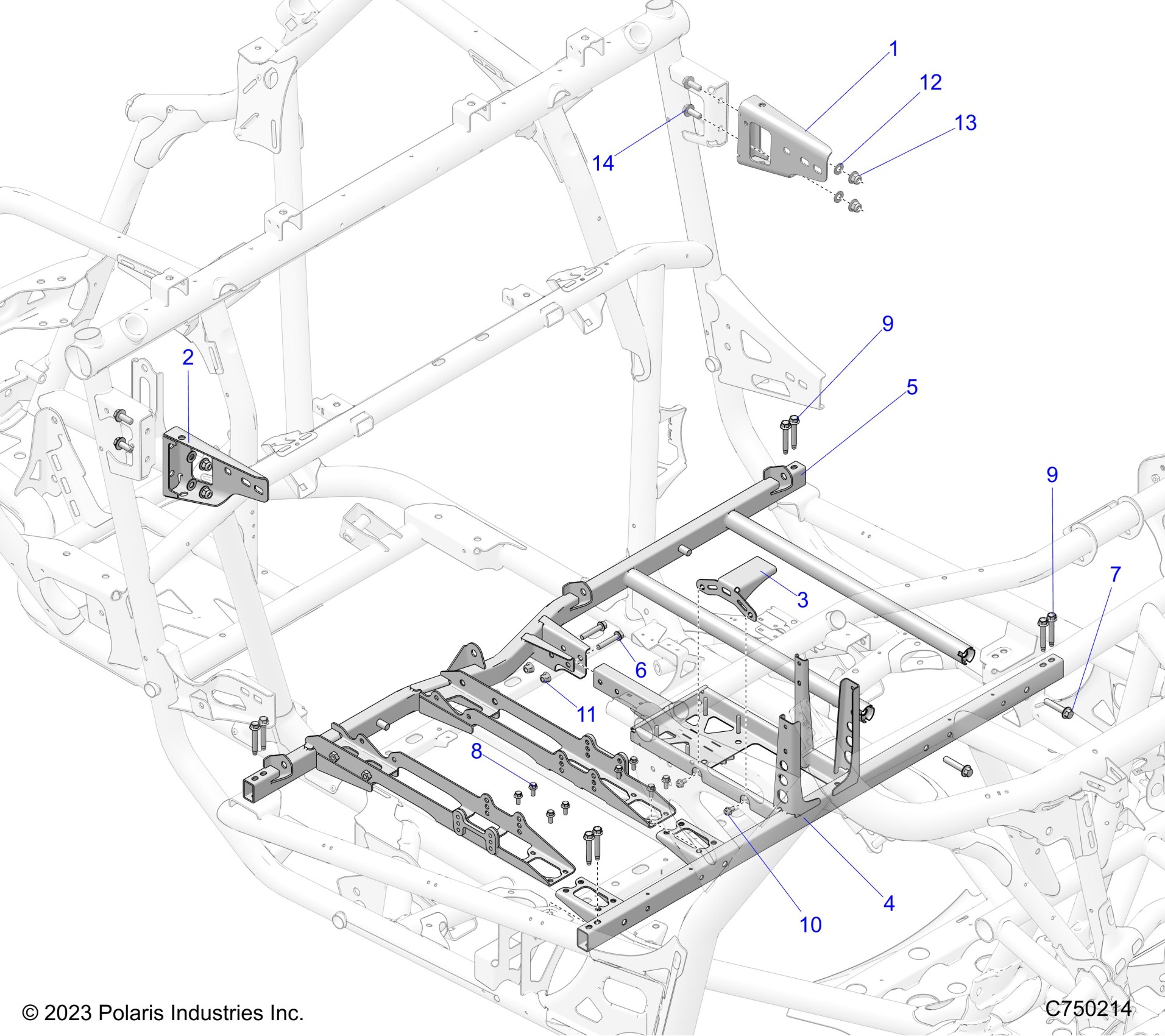 1
12
13
14
2
9
5
9
7
3
6
11
8
10
4
© 2023 Polaris Industries Inc.
C750214