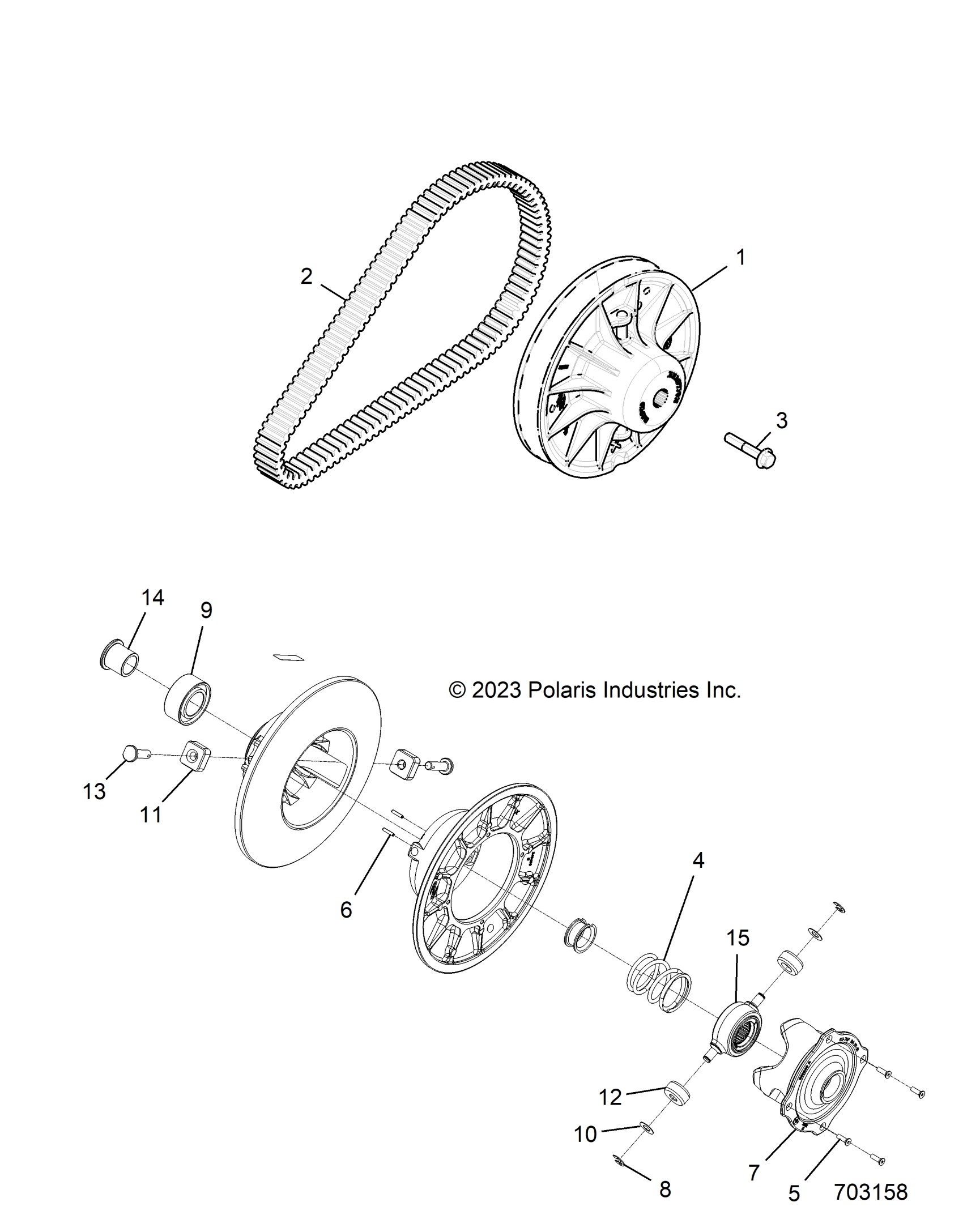 2
1
3
14
9
© 2023 Polaris Industries Inc.
13
11
6
4
15
12
10
8
7
5
703158