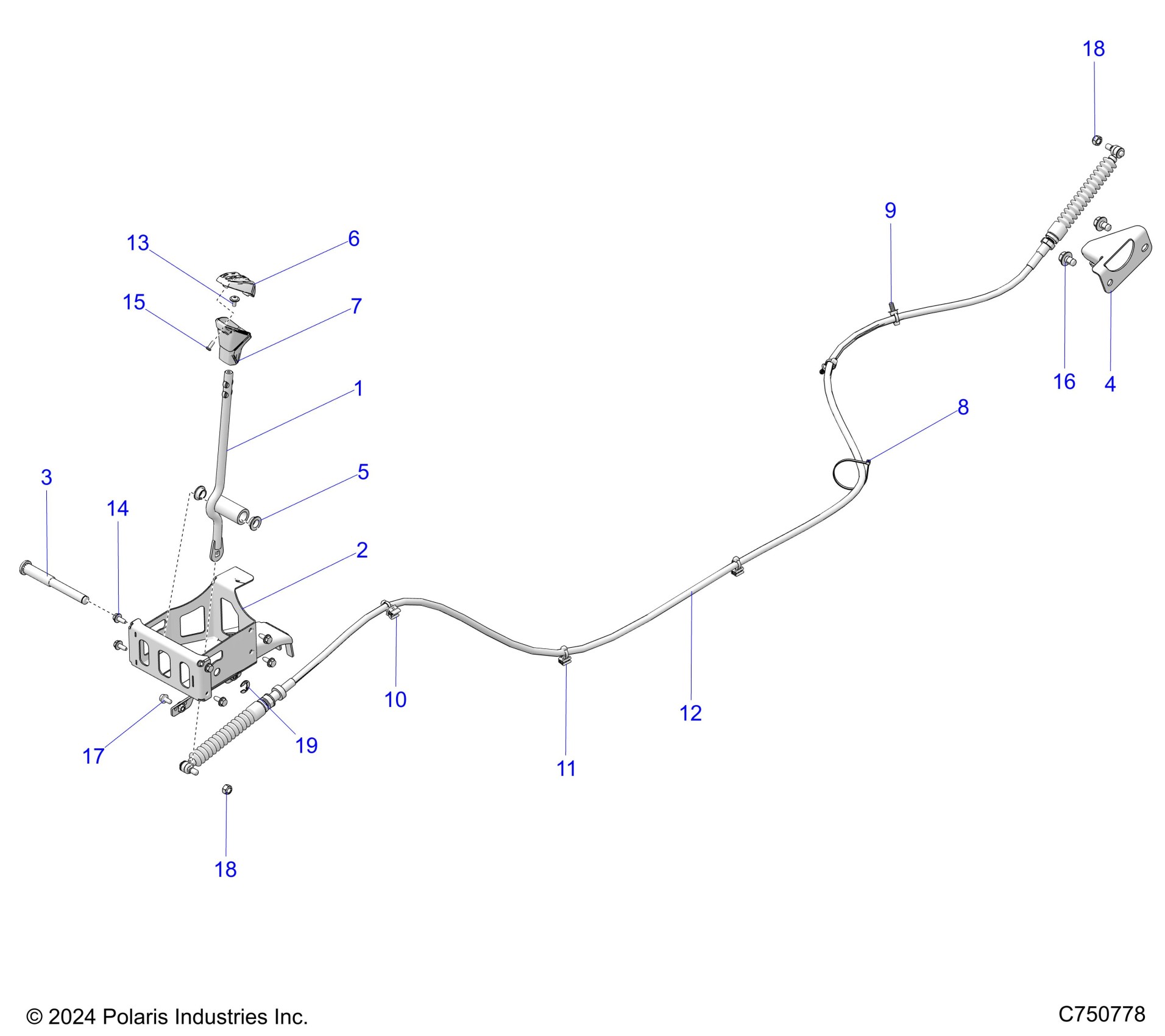 18

9

13

6

15

7

1

16

4

8

3

5

14

2

10

12

19

17

11

18

© 2024 Polaris Industries Inc.

C750778