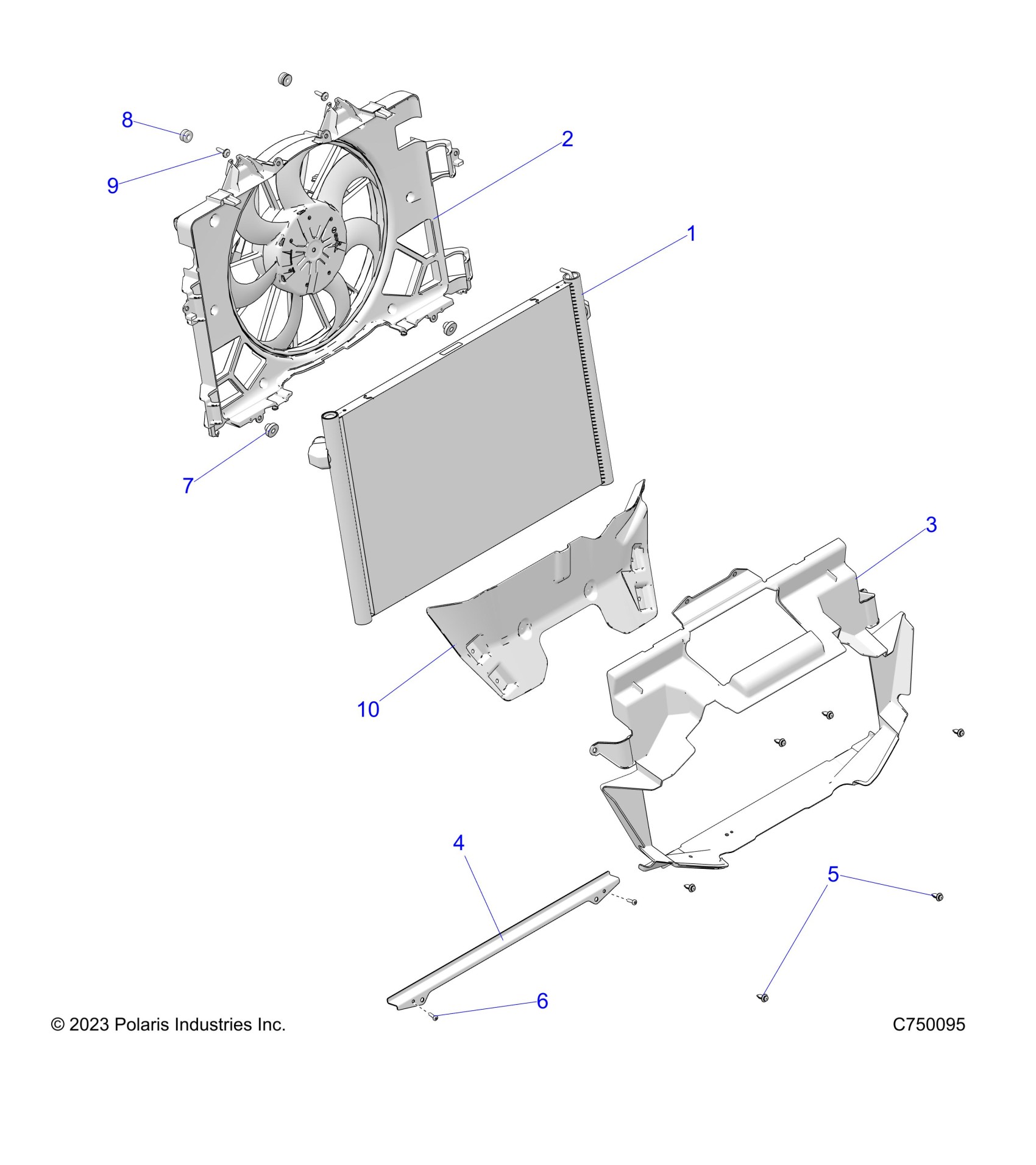 8
2
9
1
7
3
10
4
5
6
© 2023 Polaris Industries Inc.
C750095