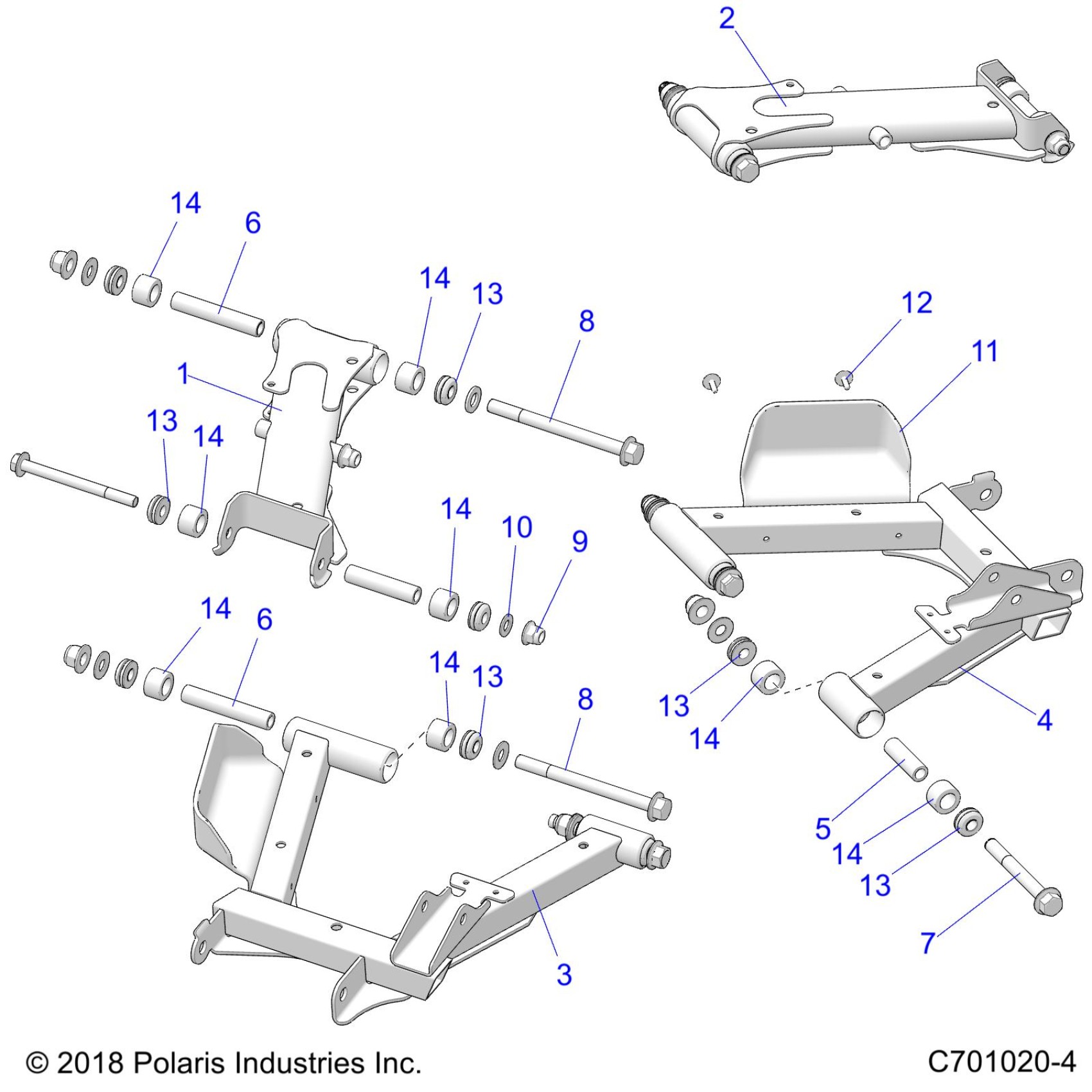 2

14
6
14
13
8
12
11
1
13
14
14
10
9
14
6
14
13
8
13
14
4
5
14
13
7
3

© 2018 Polaris Industries Inc.
C701020-4