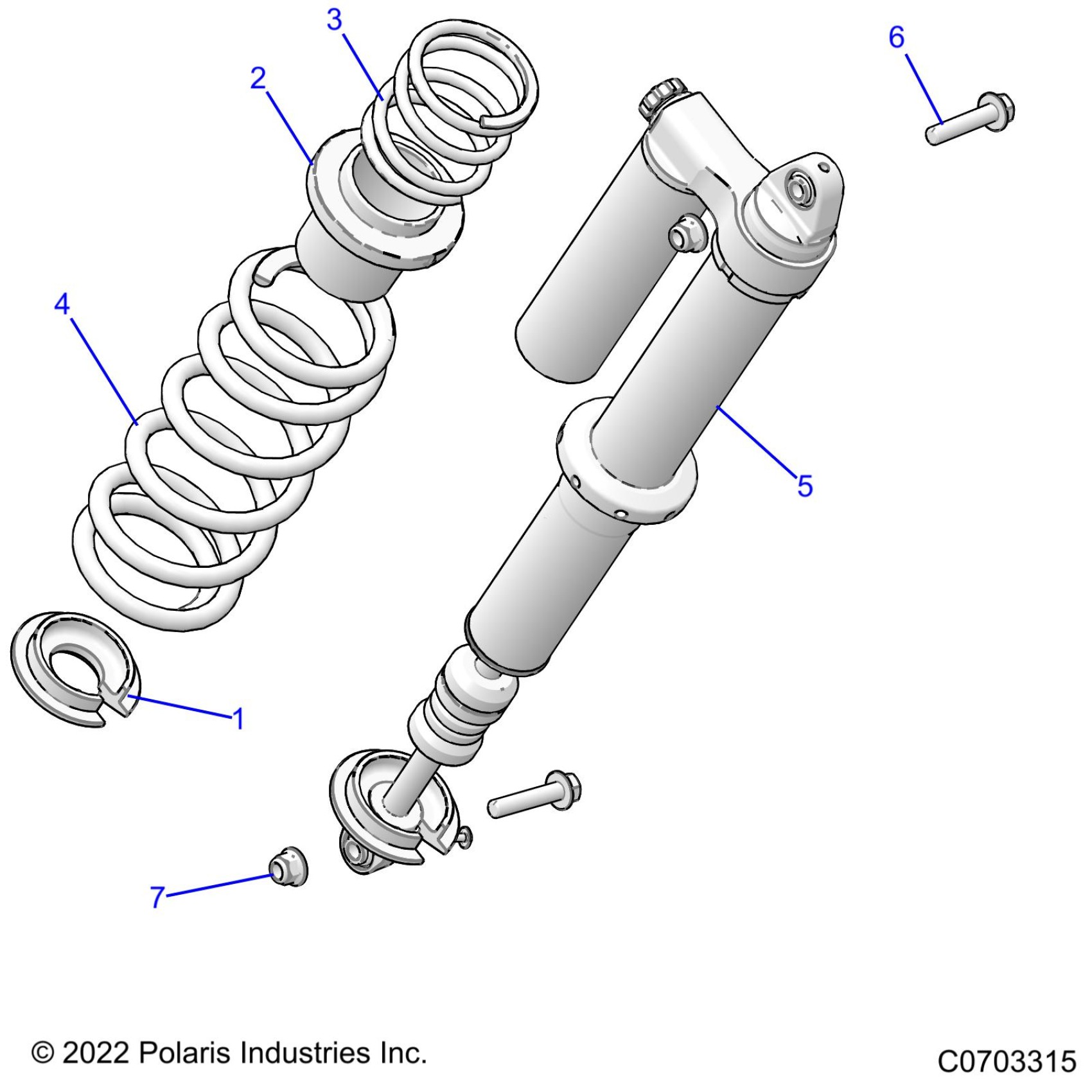 3
6
2
4
5
1
7
© 2022 Polaris Industries Inc.
C0703315