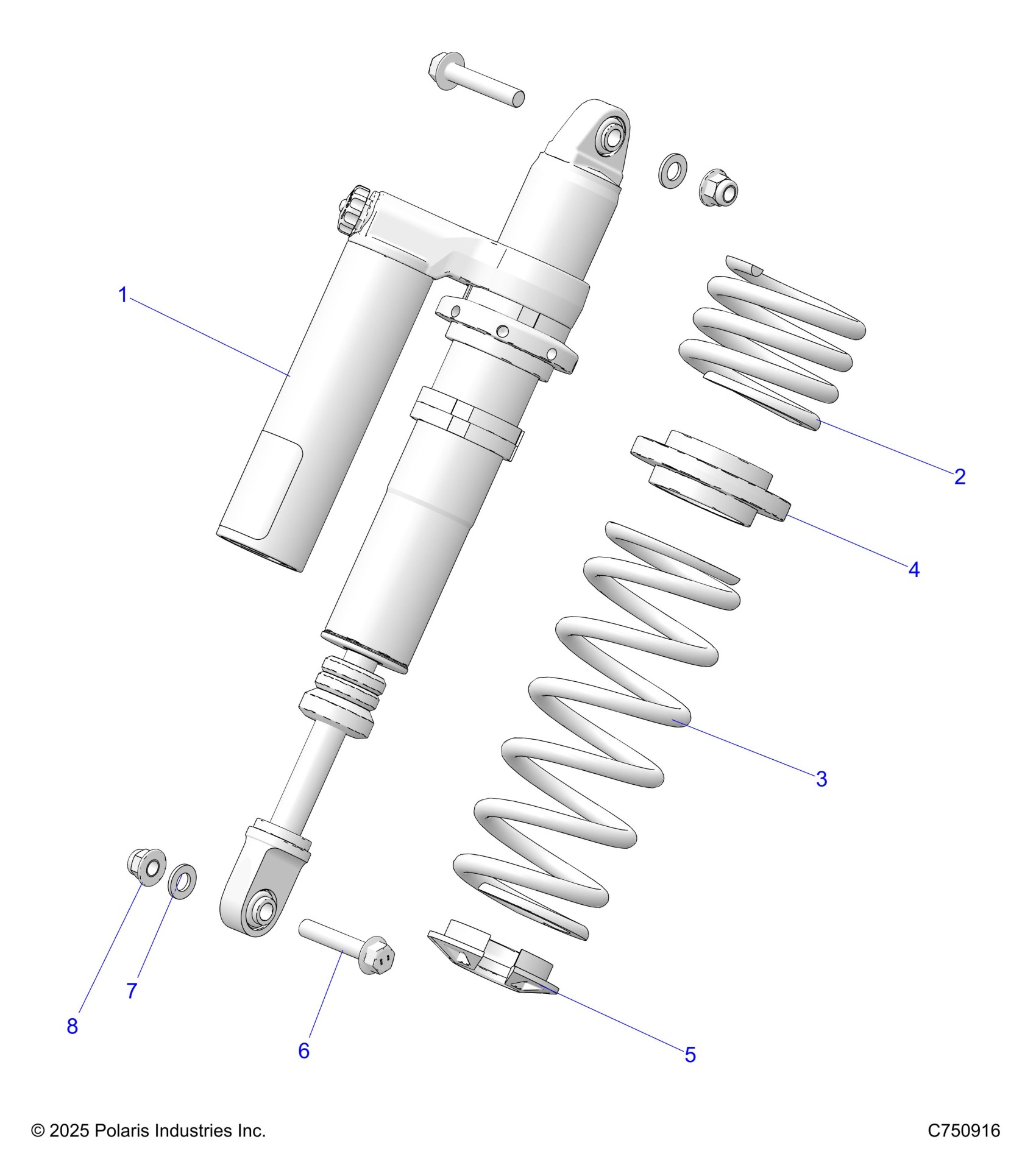 1
2
4
3
8
7
6
5
© 2025 Polaris Industries Inc.
C750916