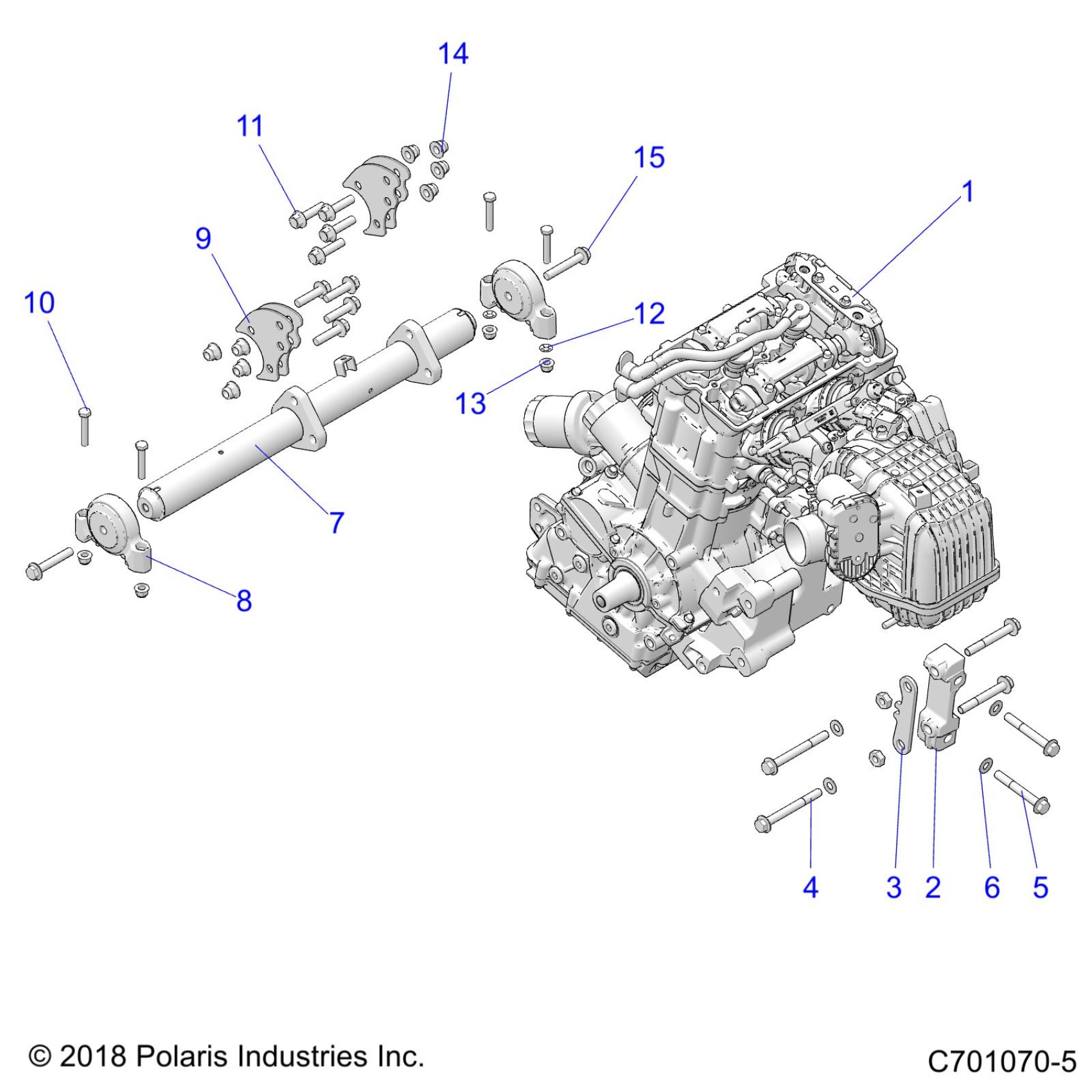 14

11

15

1

9

10

12

13

7

8

4

3

2

6

5

© 2018 Polaris Industries Inc.

C701070-5