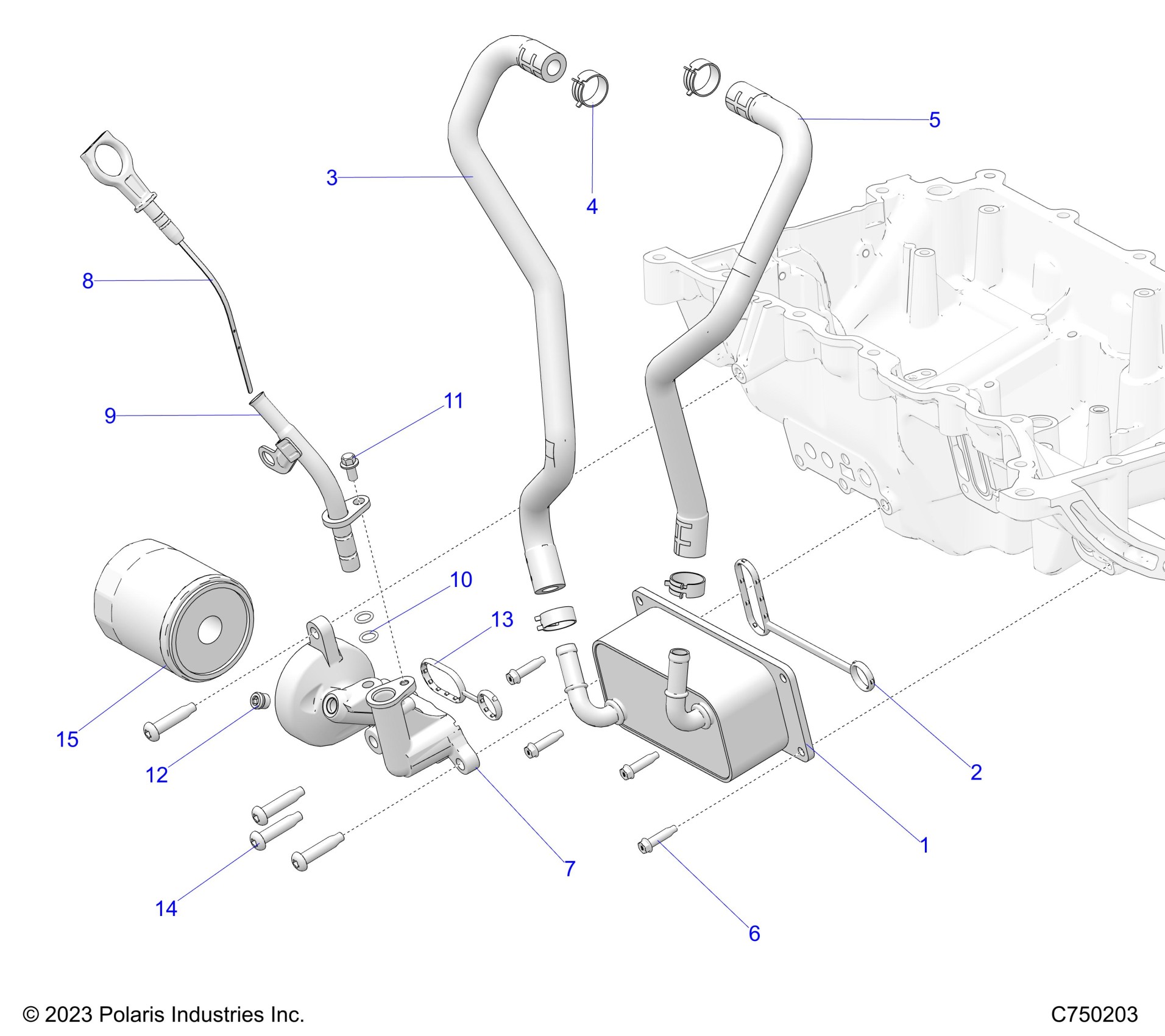 5
3
4
8
11
9
10
13
15
12
2
1
7
14
6

© 2023 Polaris Industries Inc.

C750203