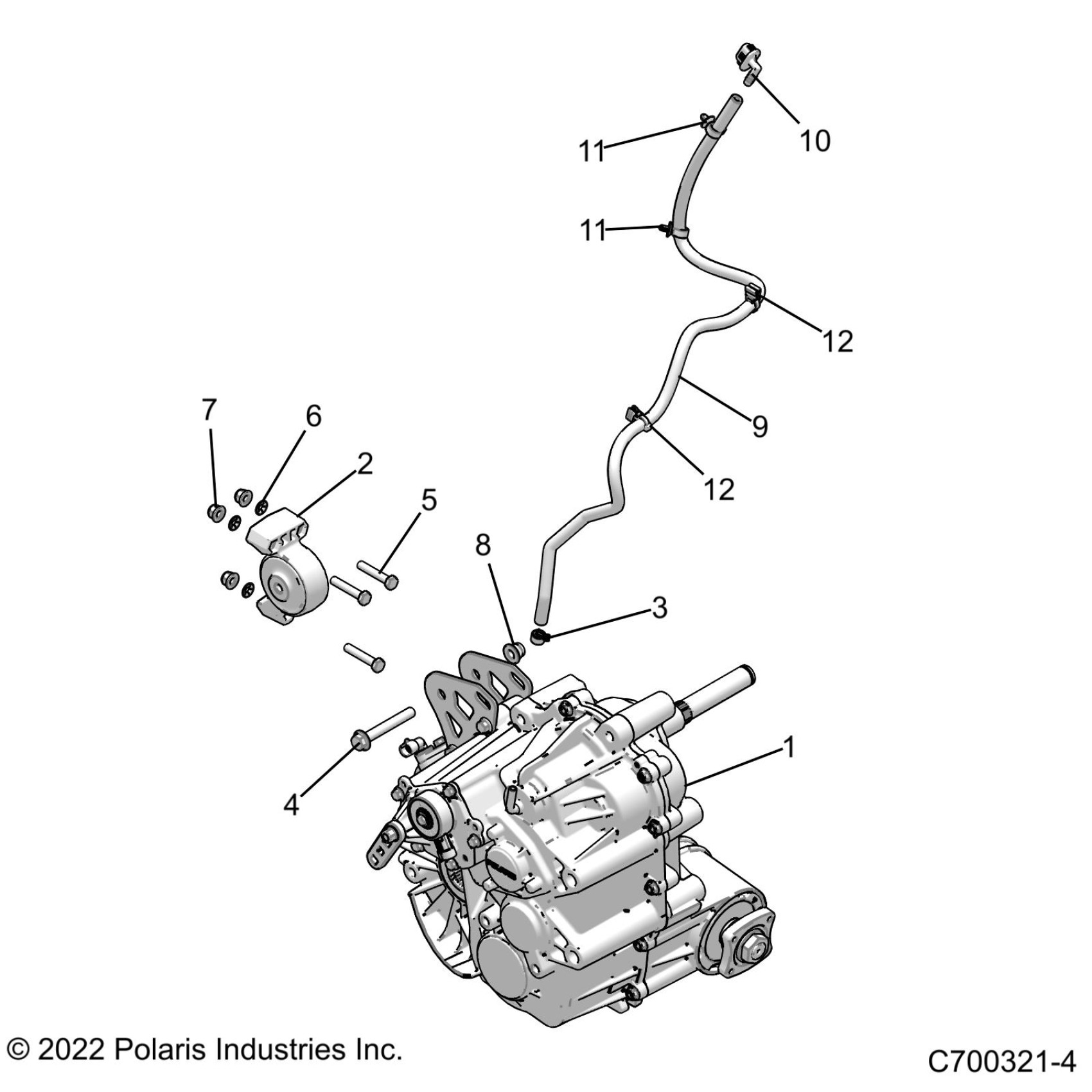 10
11
11
12
9
12
7
6
2
5
8
3
1
4
© 2022 Polaris Industries Inc.
C700321-4