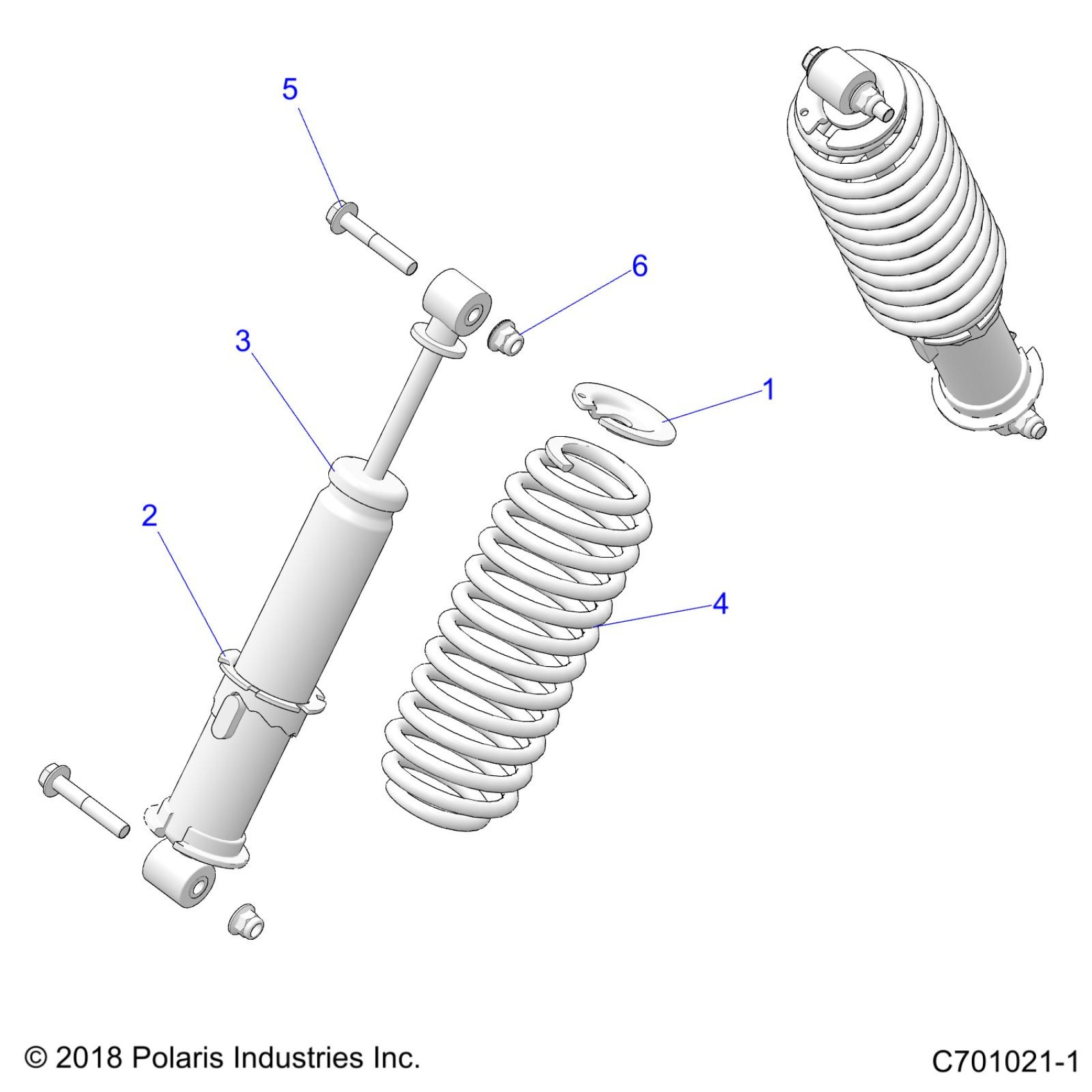 5

6

3

1

2

4

© 2018 Polaris Industries Inc.

C701021-1