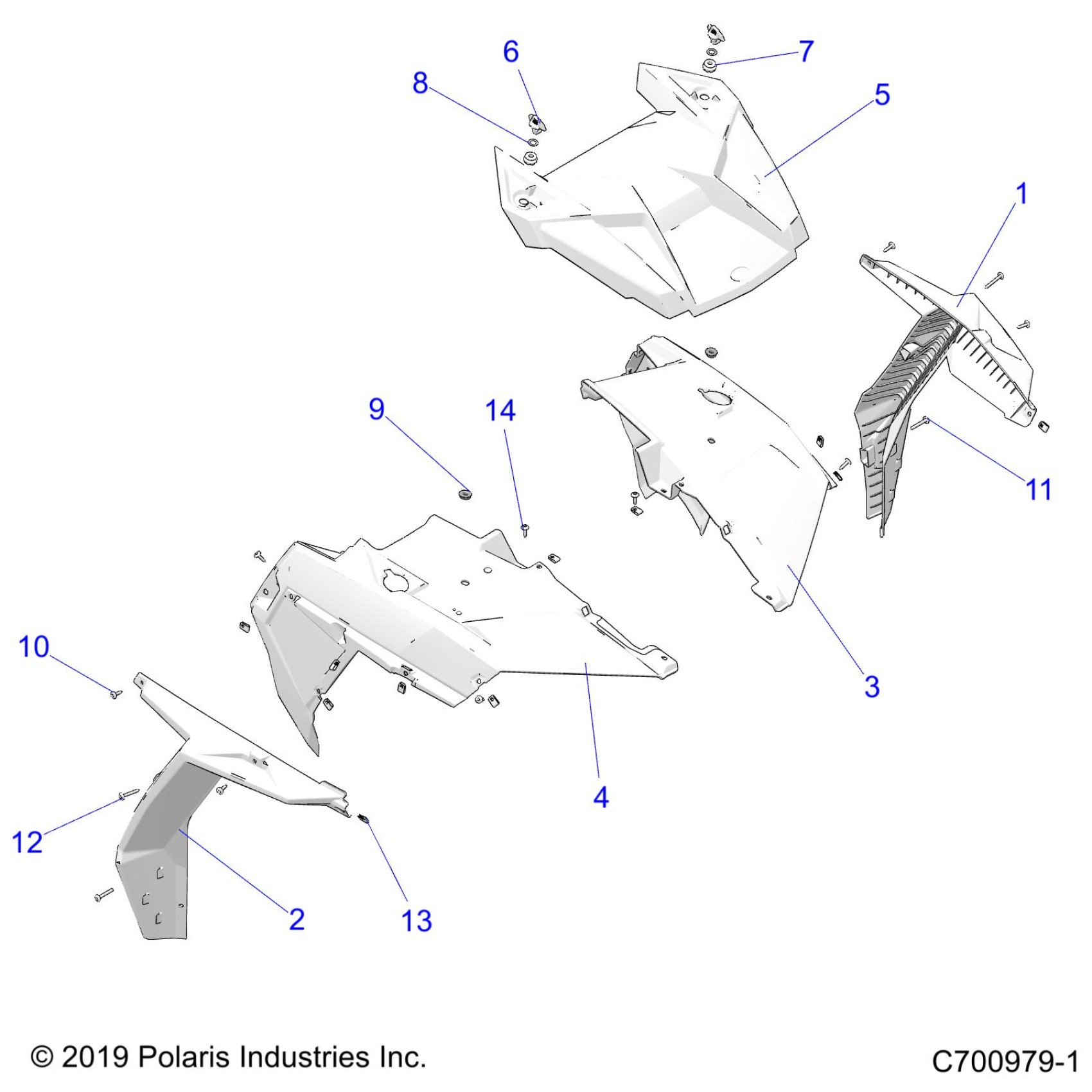 6
7
8
5
1
9
14
11
3
10
4
12
2
13

© 2019 Polaris Industries Inc.

C700979-1