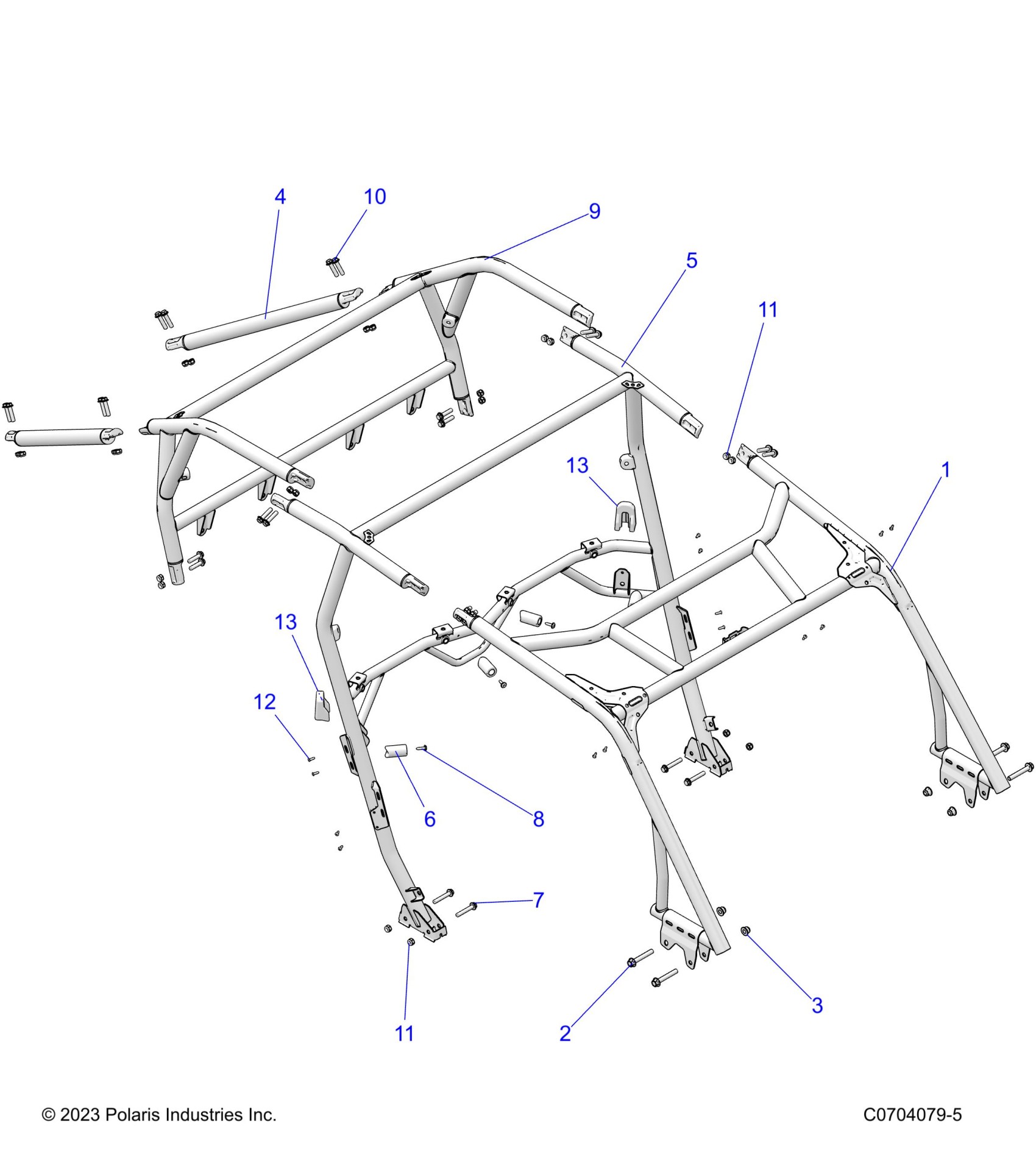 4
10
9
5
11
13
1
13
12
6
8
7
11
2
3

© 2023 Polaris Industries Inc.

C0704079-5