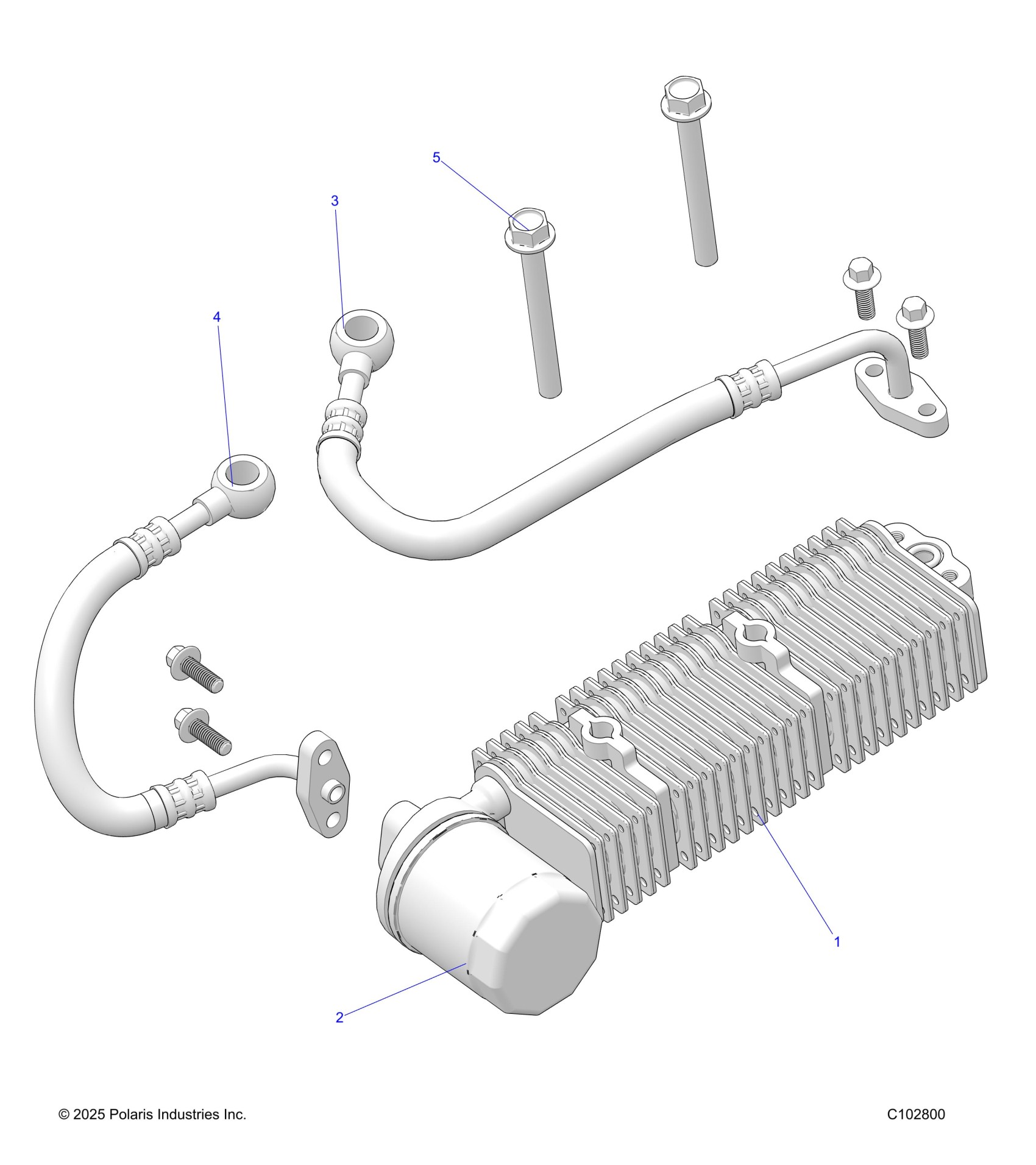 5

3

4

1

2

© 2025 Polaris Industries Inc.

C102800